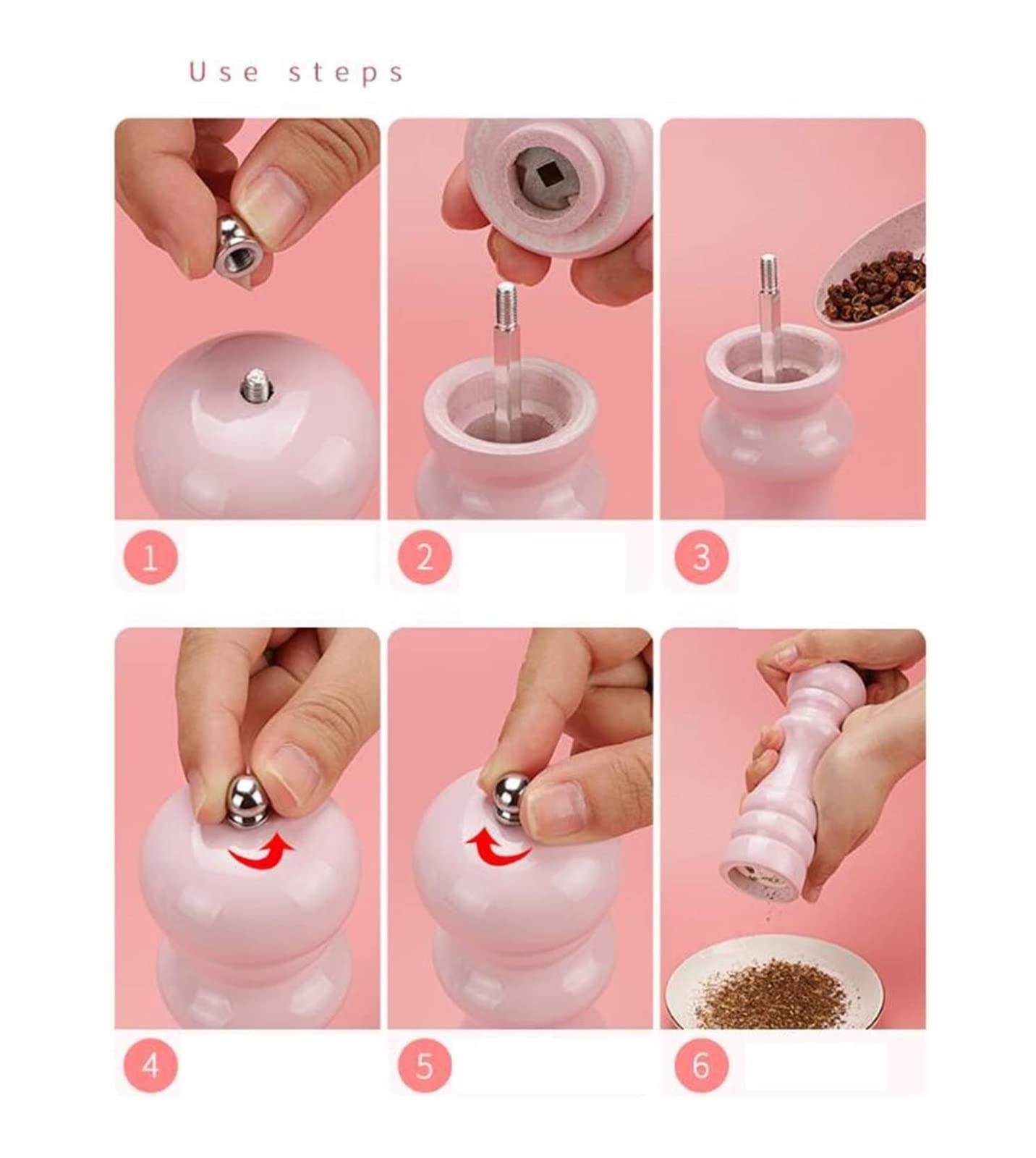 Use steps

1

2

3

4

5

6