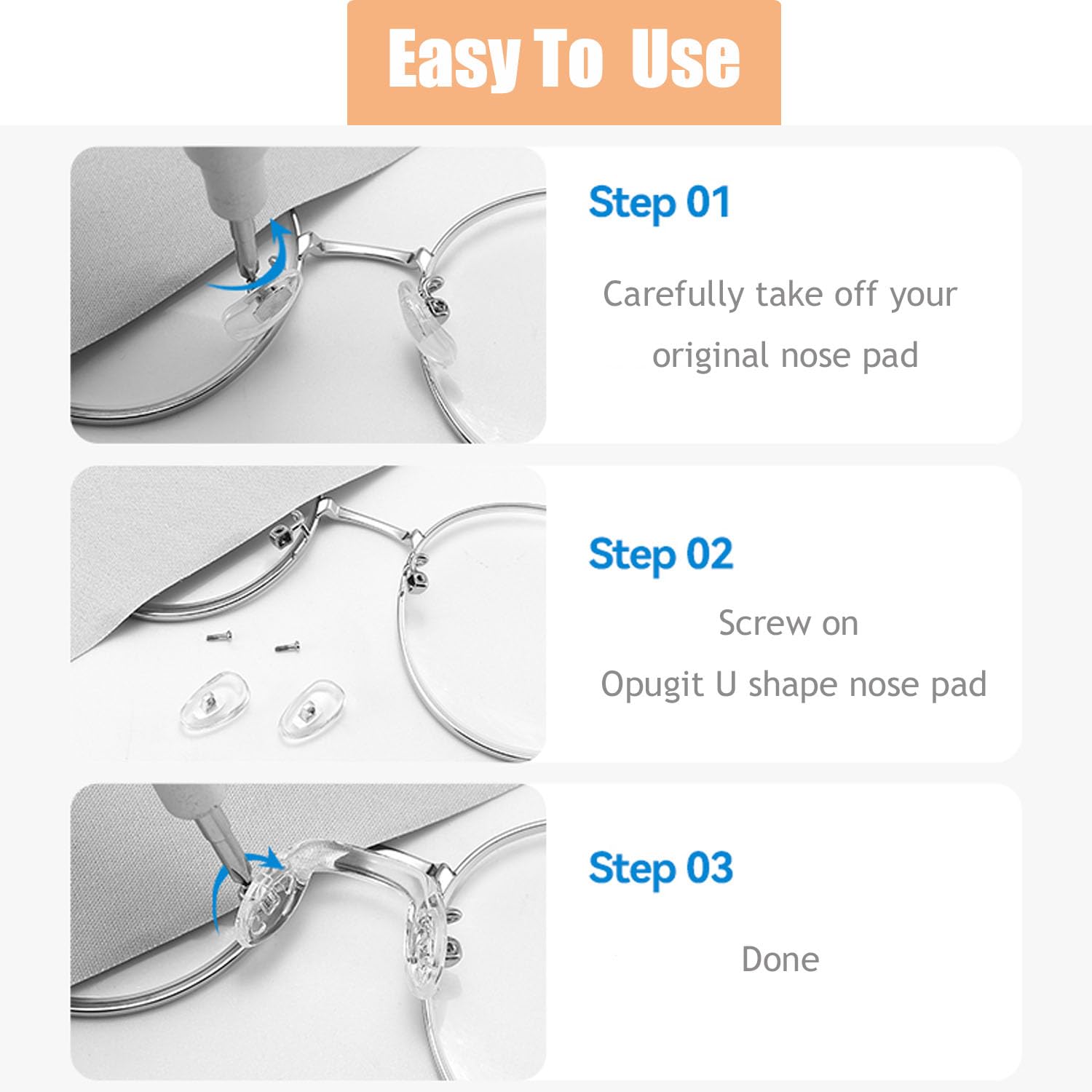 Easy To Use

Step 01

Carefully take off your original nose pad

Step 02

Screw on

Opugit U shape nose pad

Step 03

Done