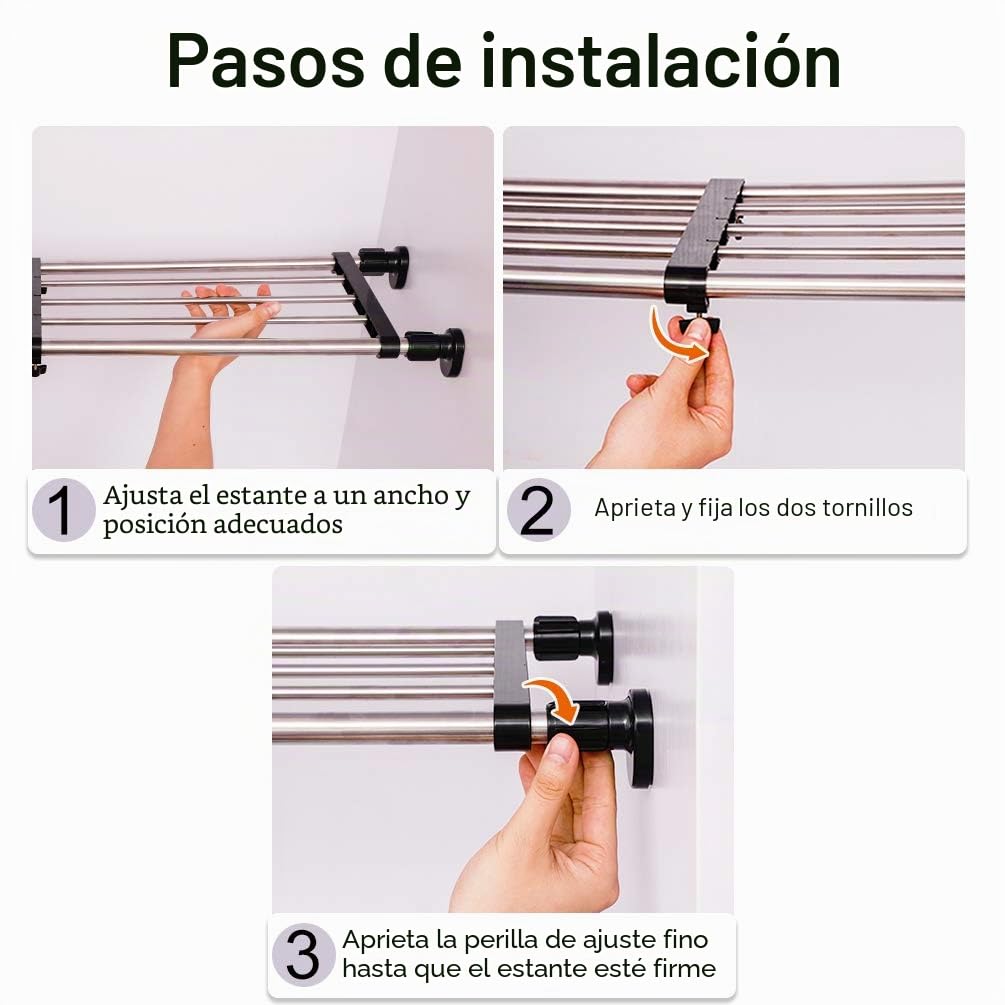 Pasos de instalación

1 Ajusta el estante a un ancho y posición adecuados

2 Aprieta y fija los dos tornillos

3 Aprieta la perilla de ajuste fino hasta que el estante esté firme