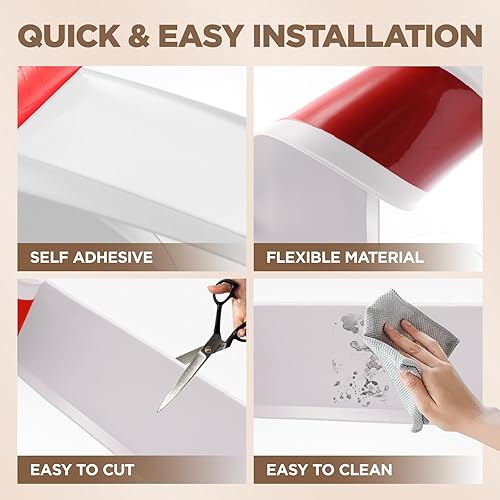 QUICK & EASY INSTALLATION

SELF ADHESIVE

FLEXIBLE MATERIAL

EASY TO CUT

EASY TO CLEAN