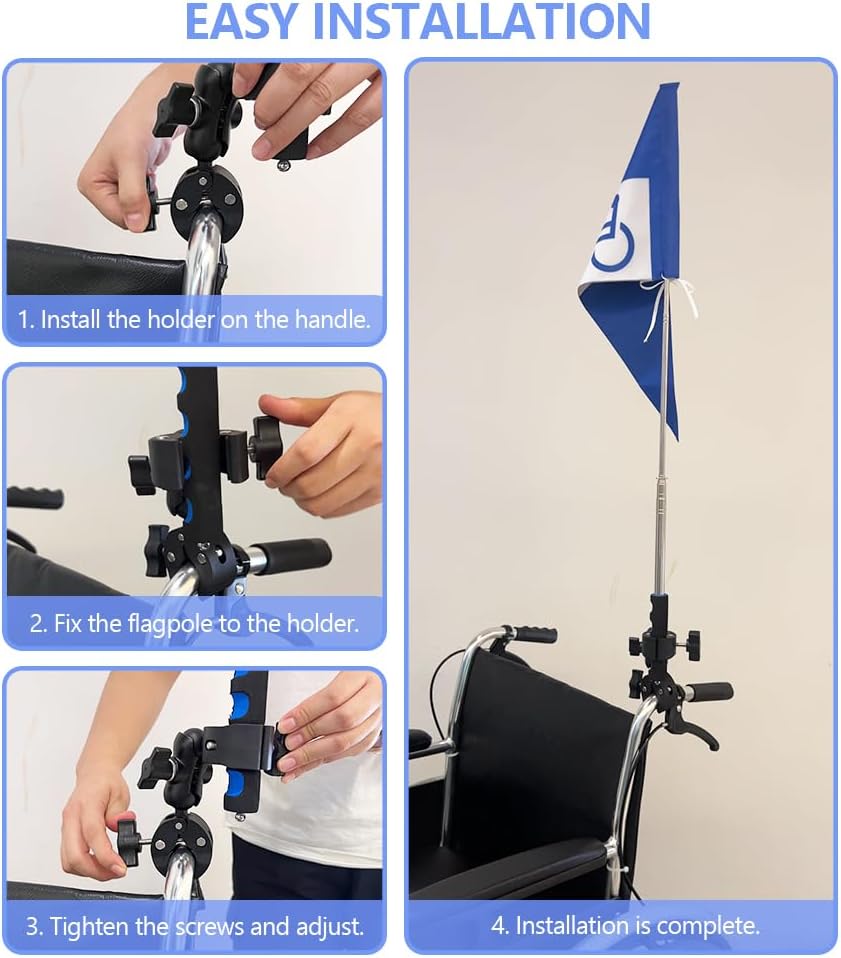 EASY INSTALLATION

1. Install the holder on the handle.

2. Fix the flagpole to the holder.

3. Tighten the screws and adjust.

4. Installation is complete.