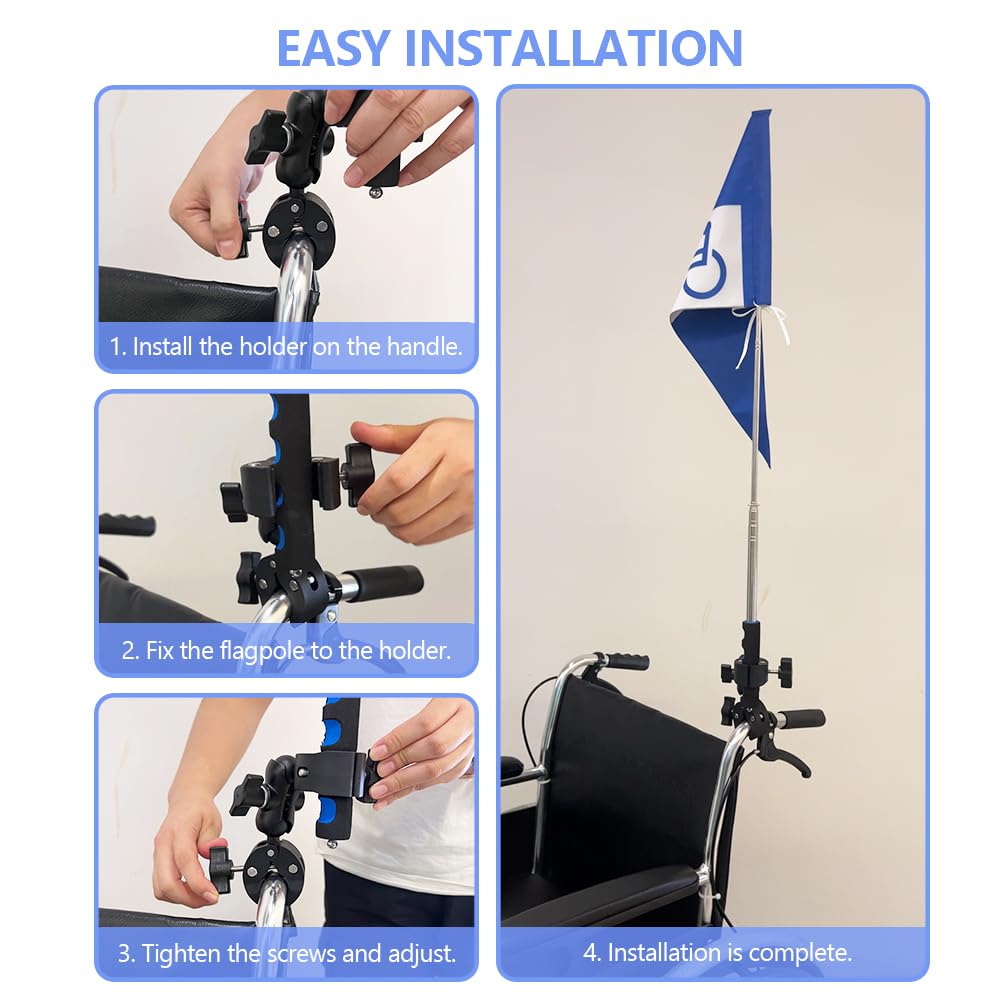 EASY INSTALLATION

1. Install the holder on the handle.

2. Fix the flagpole to the holder.

3. Tighten the screws and adjust.

4. Installation is complete.