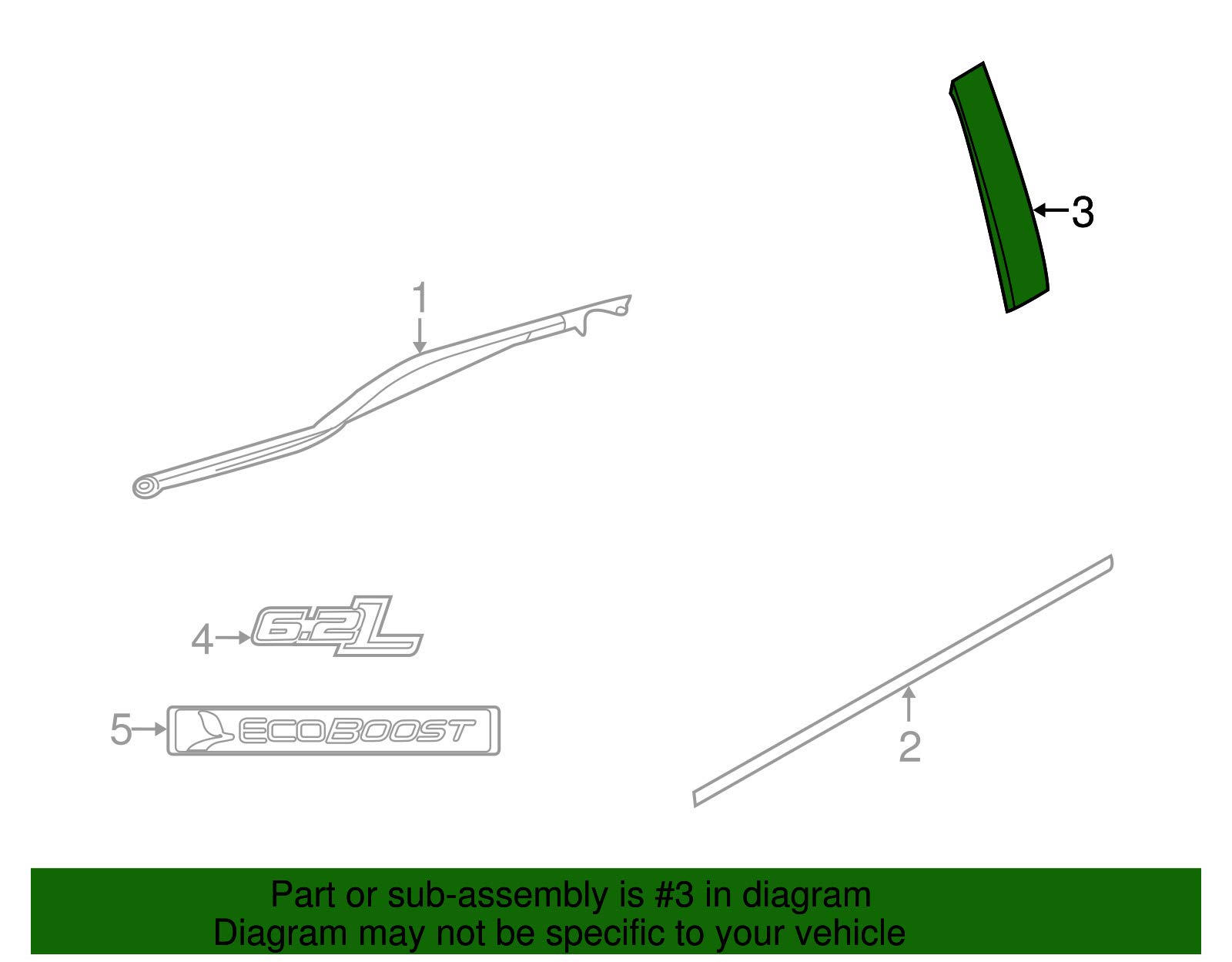 3

1

4 6.2L

5 ECOBOOST

2

Part or sub-assembly is #3 in diagram
Diagram may not be specific to your vehicle