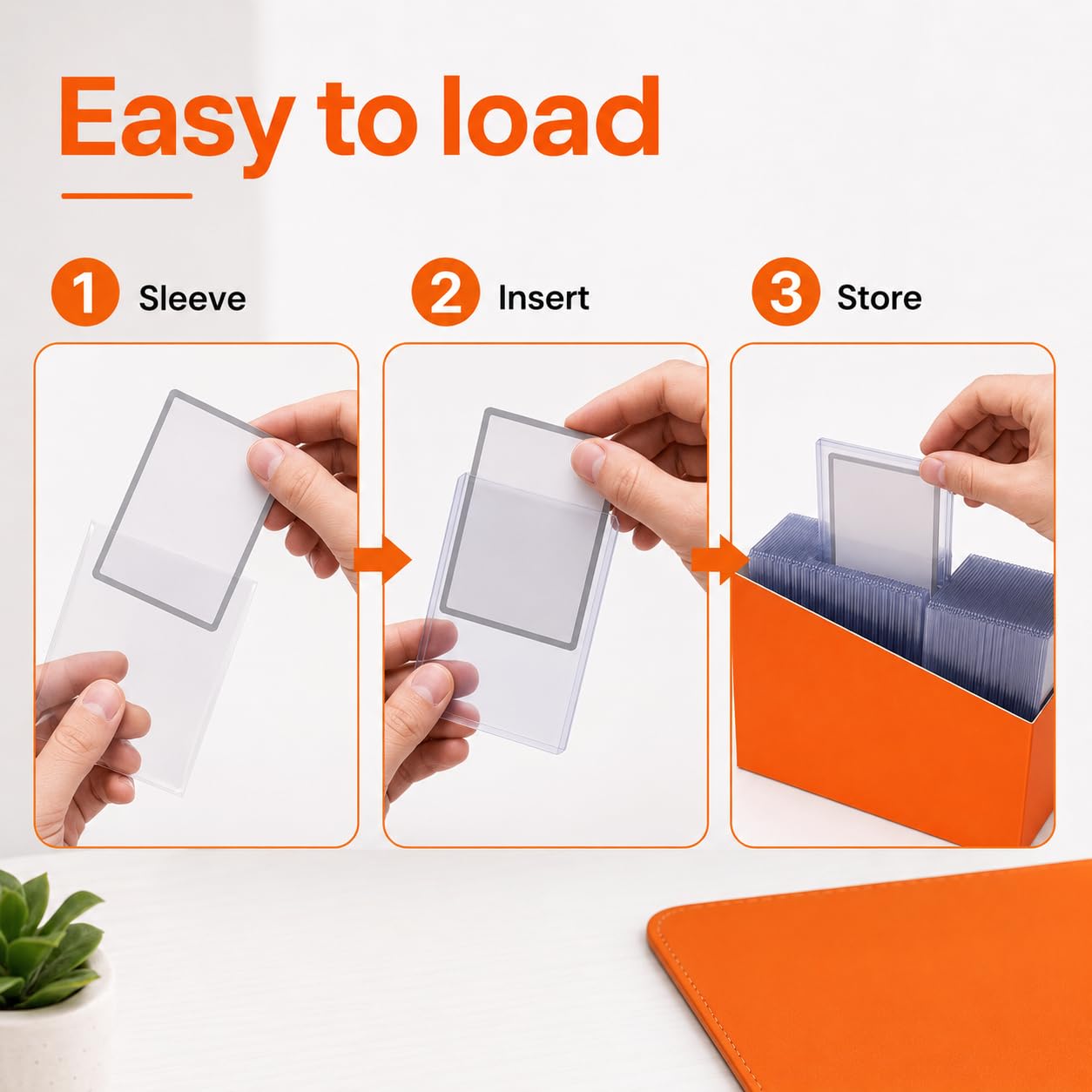 Easy to load

1 Sleeve

2 Insert

3 Store