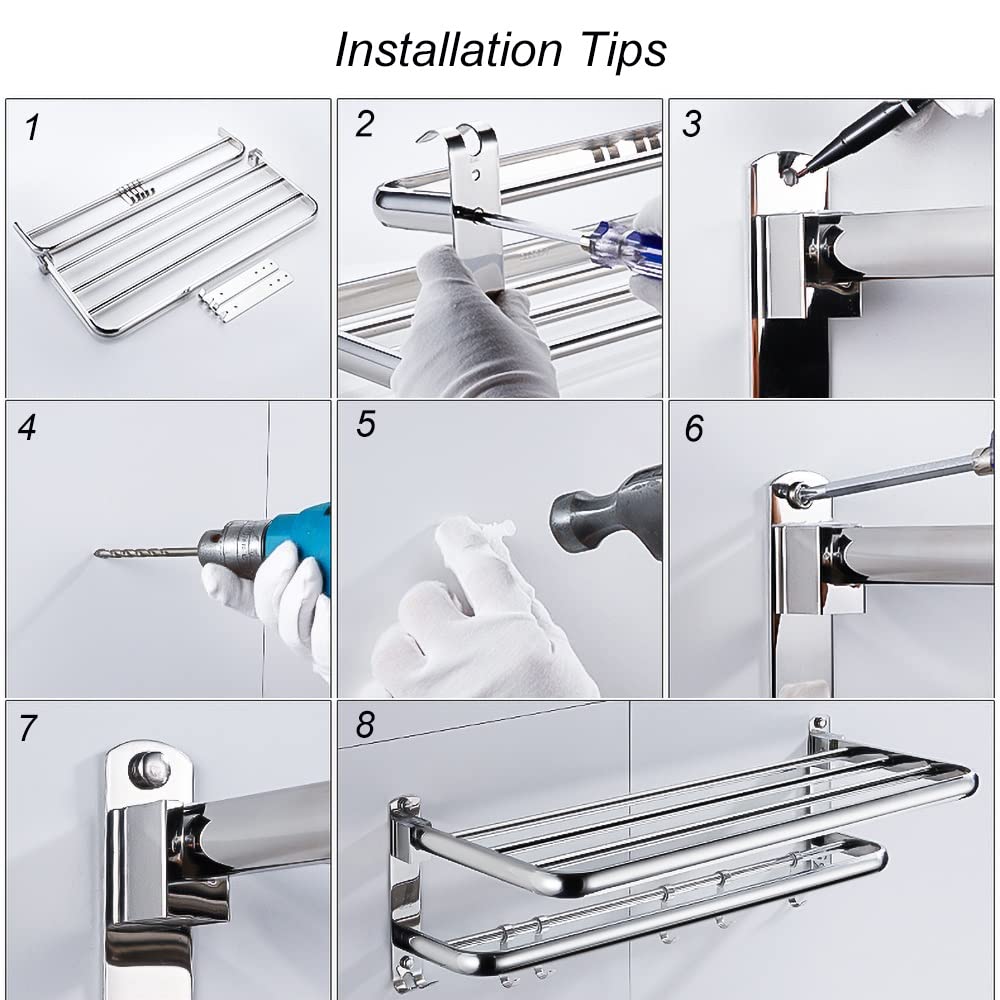 Installation Tips

1

2

3

4

5

6

7

8