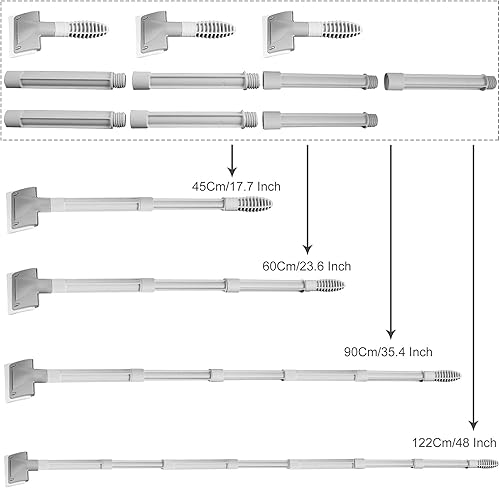 45Cm/17.7 Inch

60Cm/23.6 Inch

90Cm/35.4 Inch

122Cm/48 Inch