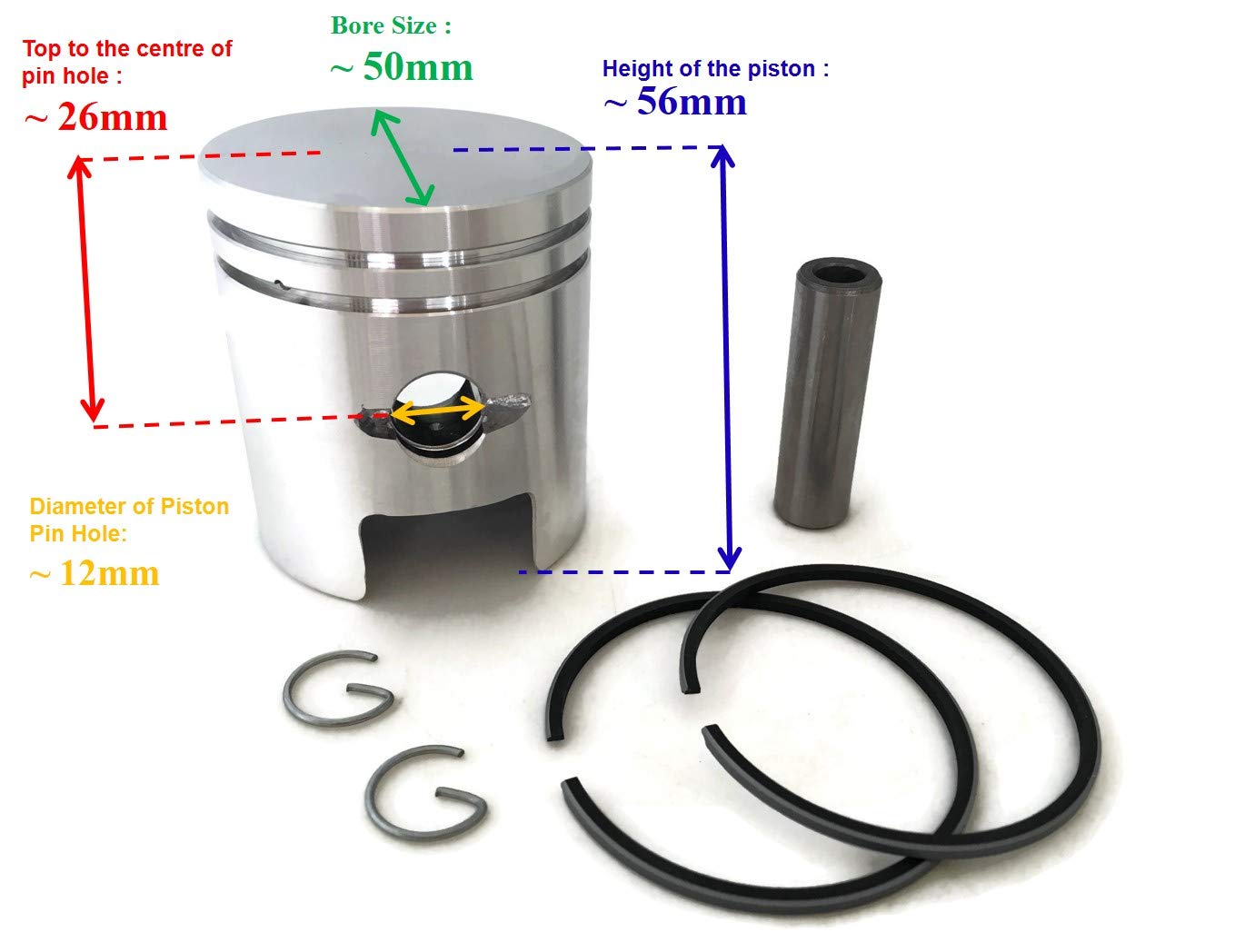 Top to the centre of pin hole :
~ 26mm

Bore Size :
~ 50mm

Height of the piston :
~ 56mm

Diameter of Piston Pin Hole:
~ 12mm