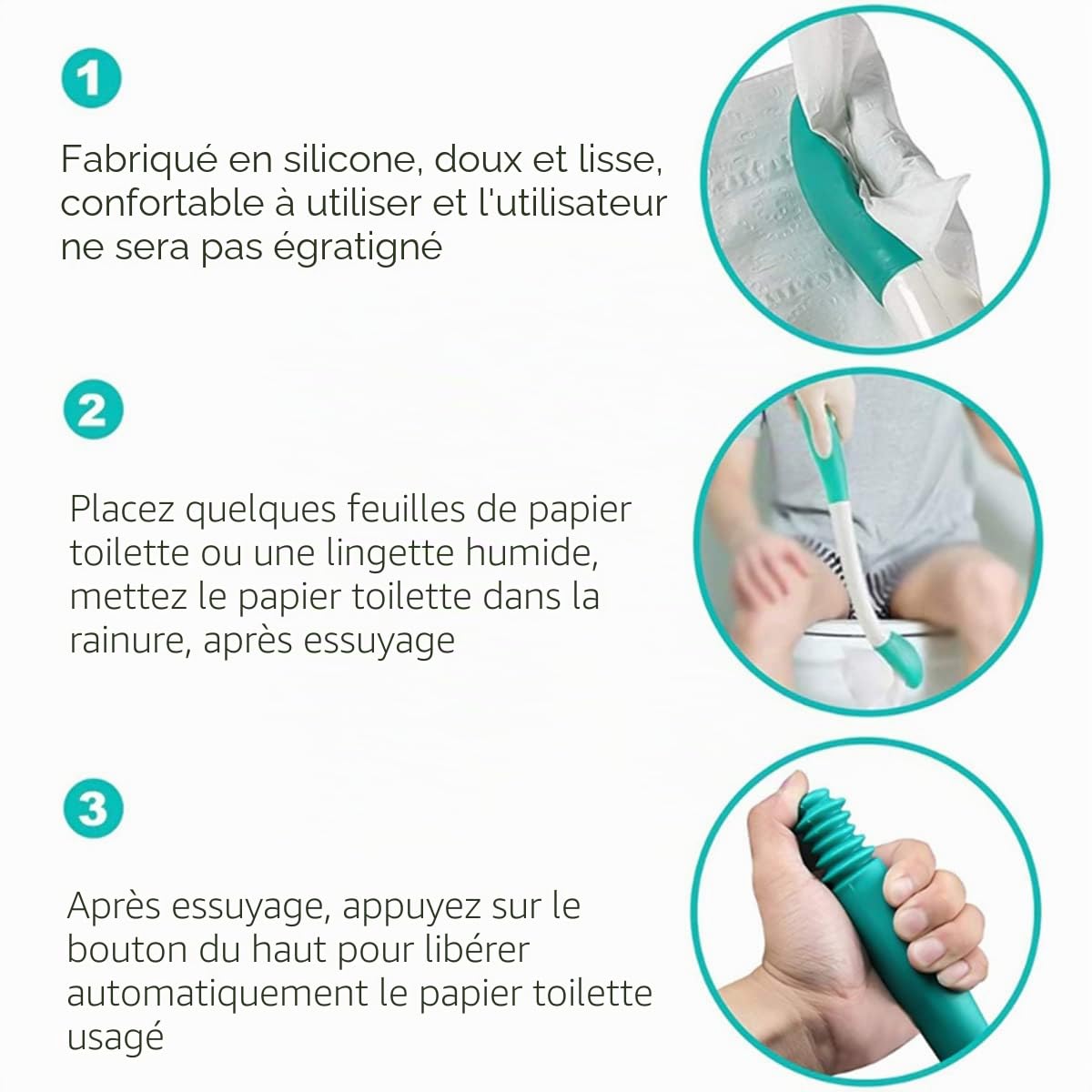 1

Fabriqué en silicone, doux et lisse, confortable à utiliser et l'utilisateur ne sera pas égratigné

2

Placez quelques feuilles de papier toilette ou une lingette humide, mettez le papier toilette dans la rainure, après essuyage

3

Après essuyage, appuyez sur le bouton du haut pour libérer automatiquement le papier toilette usagé