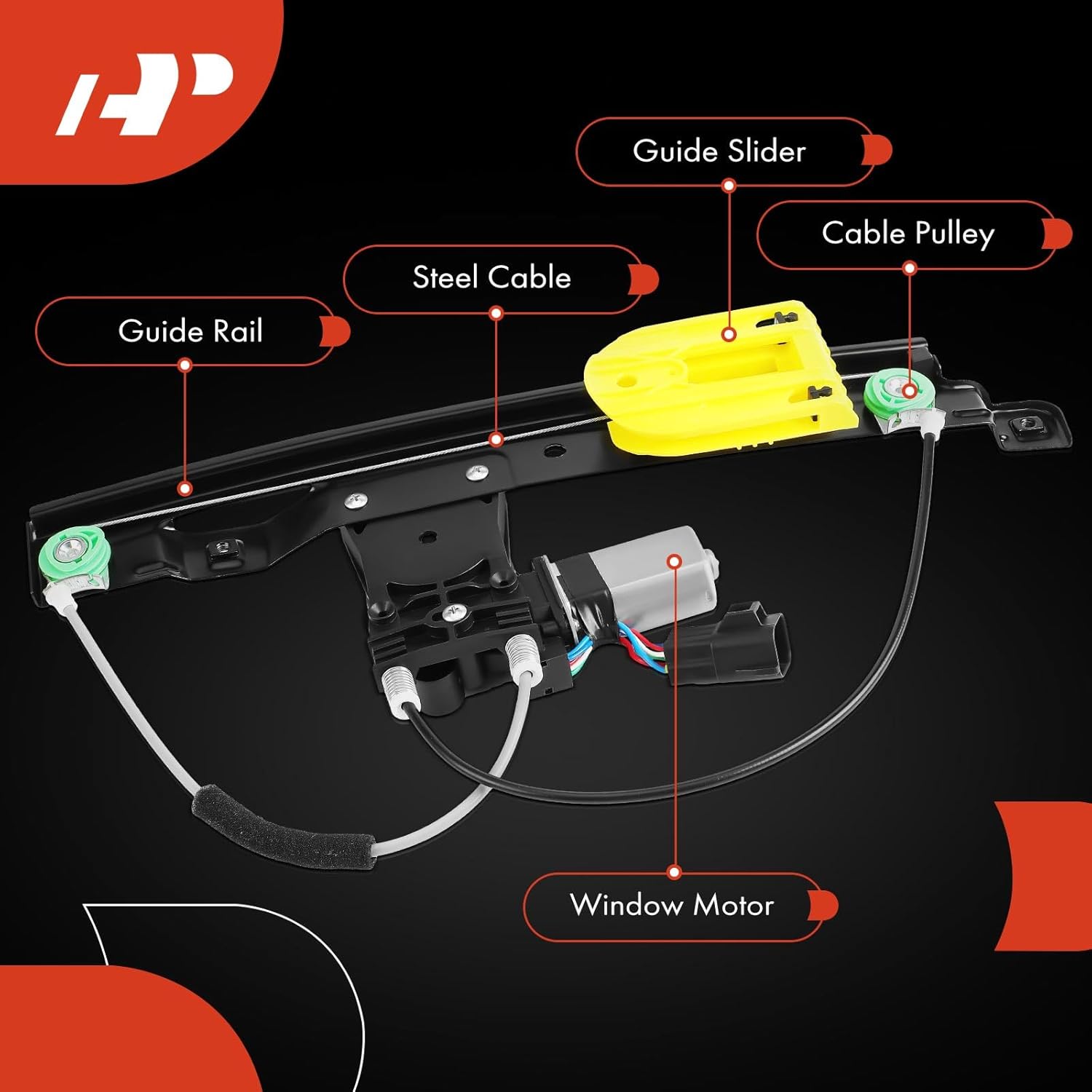 AP

Guide Slider

Cable Pulley

Steel Cable

Guide Rail

Window Motor