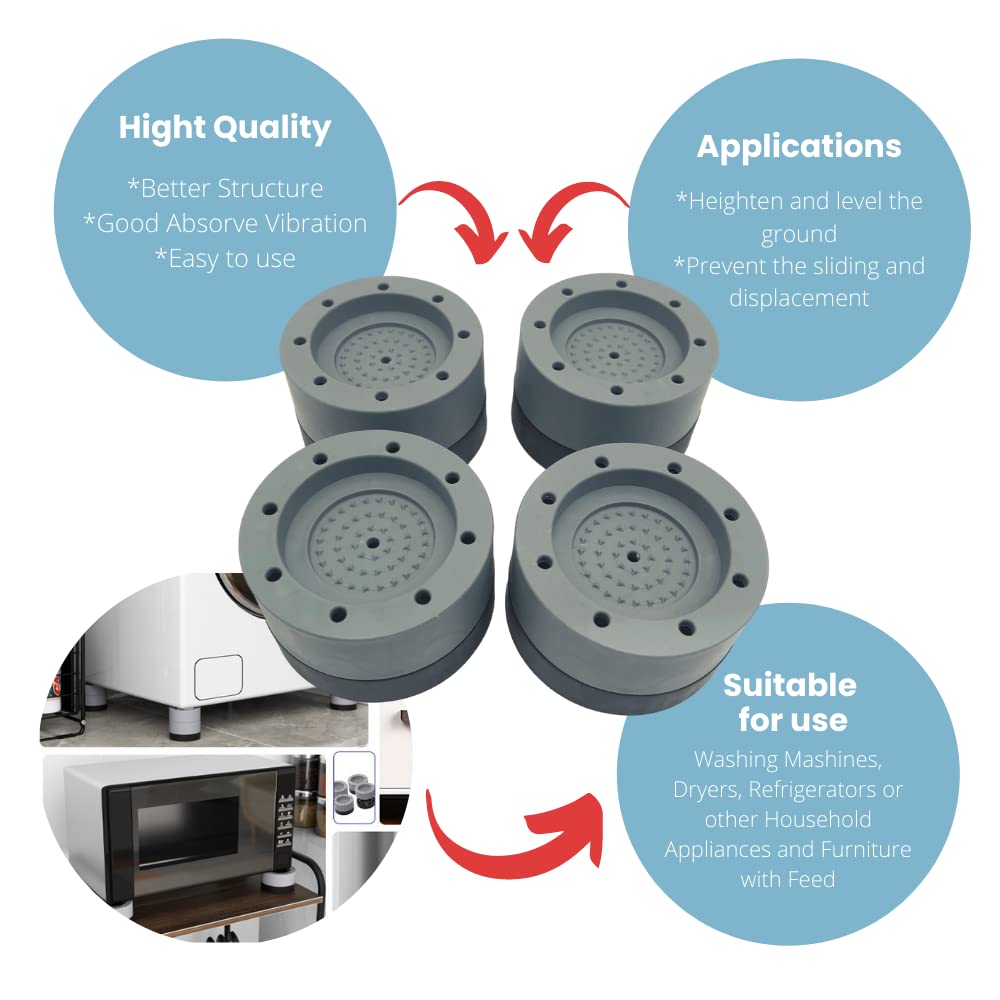 Hight Quality

*Better Structure
*Good Absorve Vibration
*Easy to use

Applications

*Heighten and level the ground
*Prevent the sliding and displacement

Suitable for use

Washing Mashines, Dryers, Refrigerators or other Household Appliances and Furniture with Feed