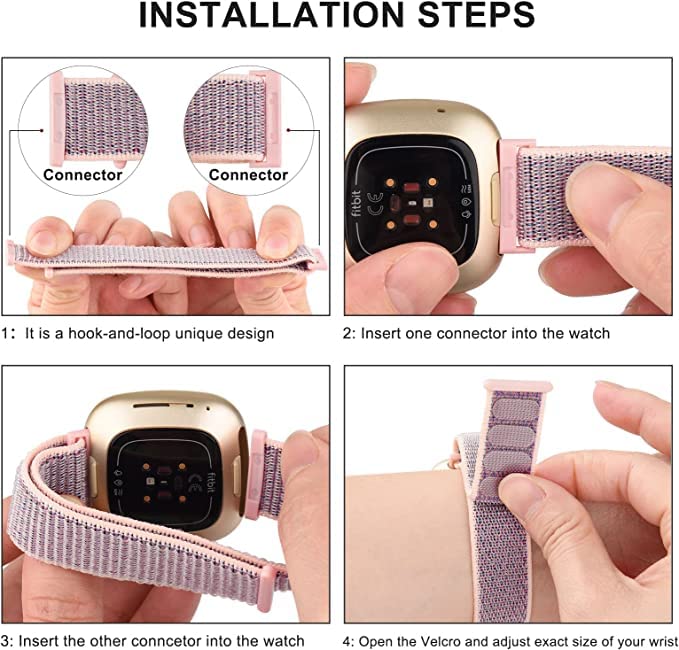 INSTALLATION STEPS

Connector

Connector

fitbit

1: It is a hook-and-loop unique design

2: Insert one connector into the watch

fitbit

3: Insert the other conncetor into the watch

4: Open the Velcro and adjust exact size of your wrist