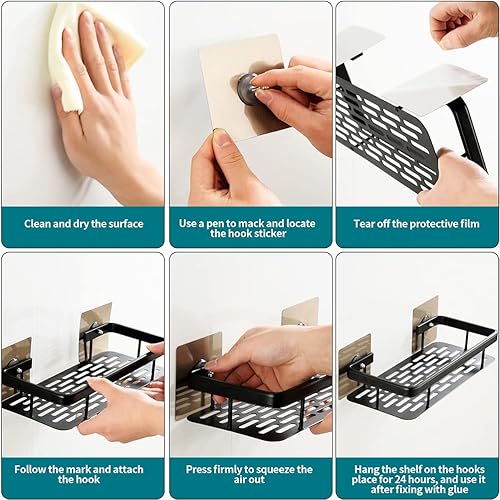 Clean and dry the surface

Use a pen to mack and locate the hook sticker

Tear off the protective film

Follow the mark and attach the hook

Press firmly to squeeze the air out

Hang the shelf on the hooks place for 24 hours, and use it after fixing with glue