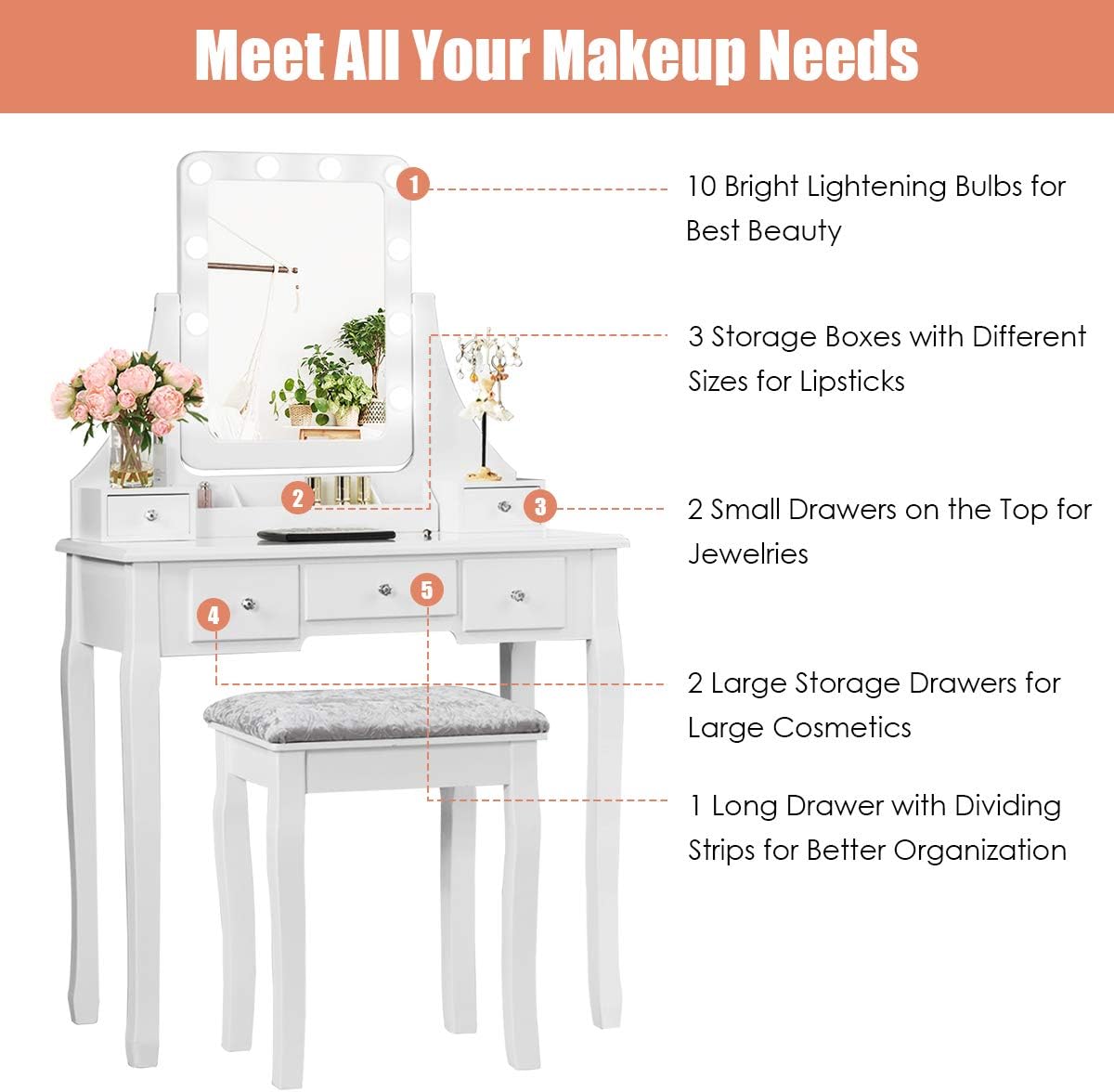 Meet All Your Makeup Needs

1
10 Bright Lightening Bulbs for Best Beauty

2
3 Storage Boxes with Different Sizes for Lipsticks

3
2 Small Drawers on the Top for Jewelries

4
2 Large Storage Drawers for Large Cosmetics

5
1 Long Drawer with Dividing Strips for Better Organization