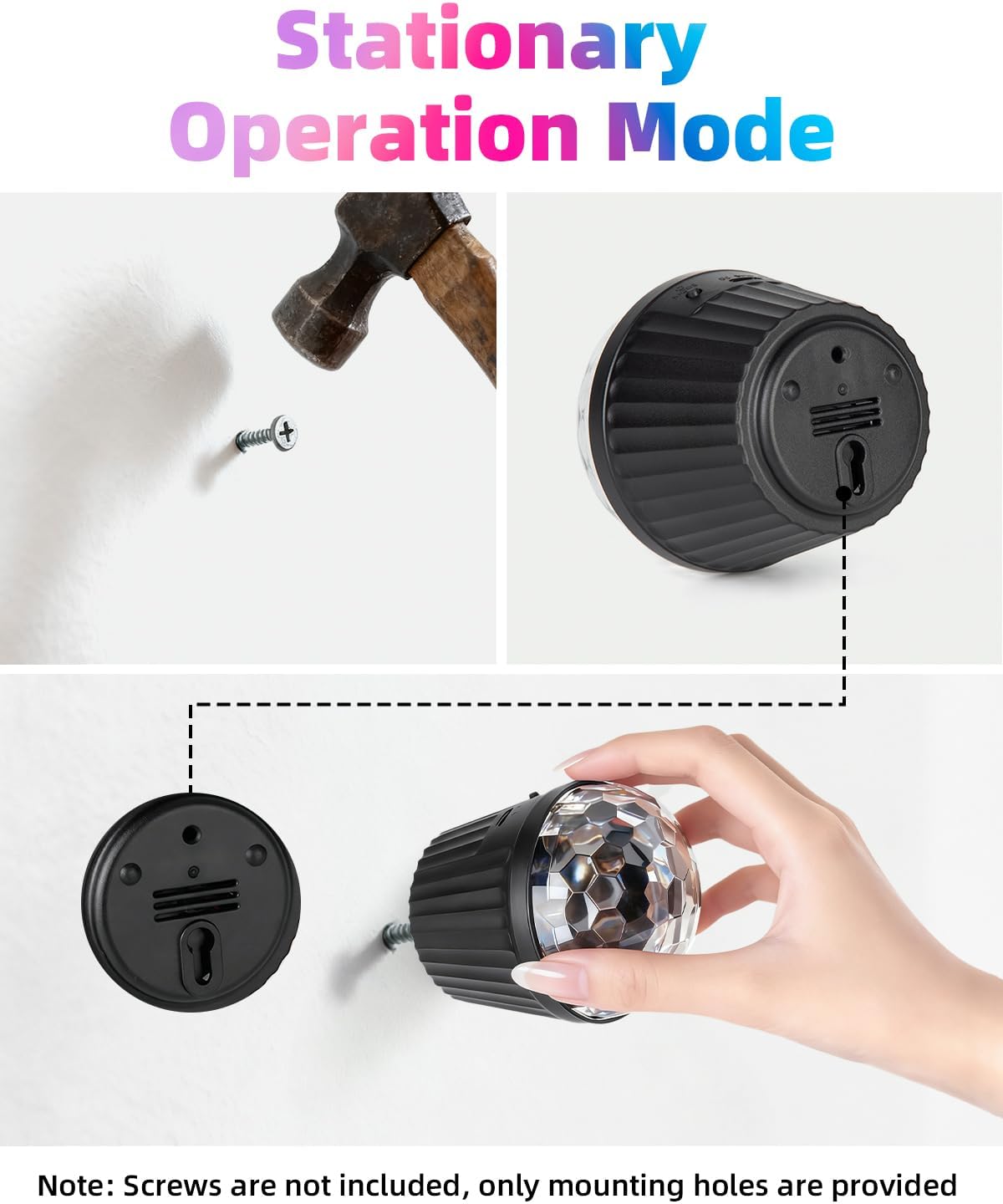 Stationary Operation Mode

Note: Screws are not included, only mounting holes are provided