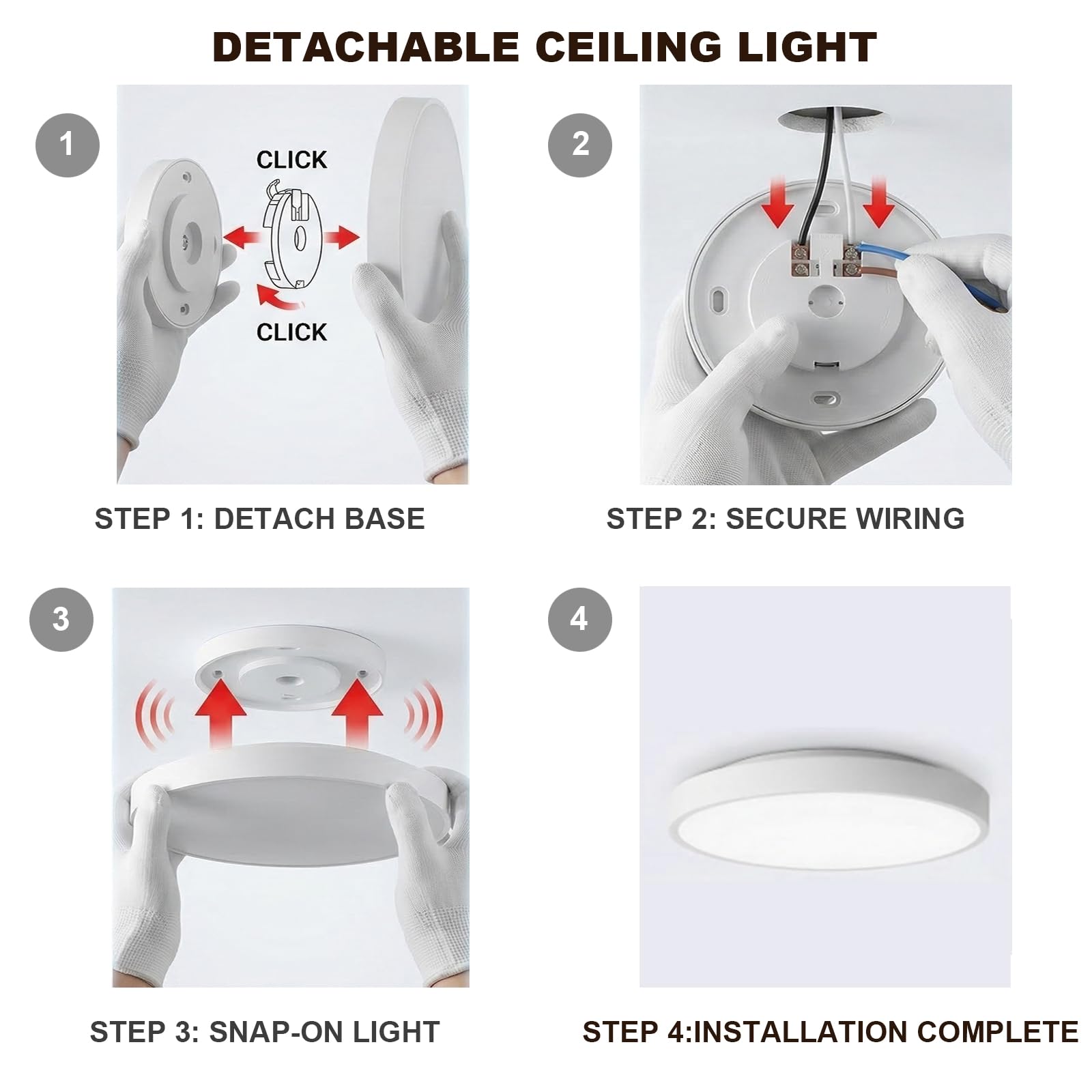 DETACHABLE CEILING LIGHT

1

CLICK

CLICK

STEP 1: DETACH BASE

2

STEP 2: SECURE WIRING

3

STEP 3: SNAP-ON LIGHT

4

STEP 4:INSTALLATION COMPLETE