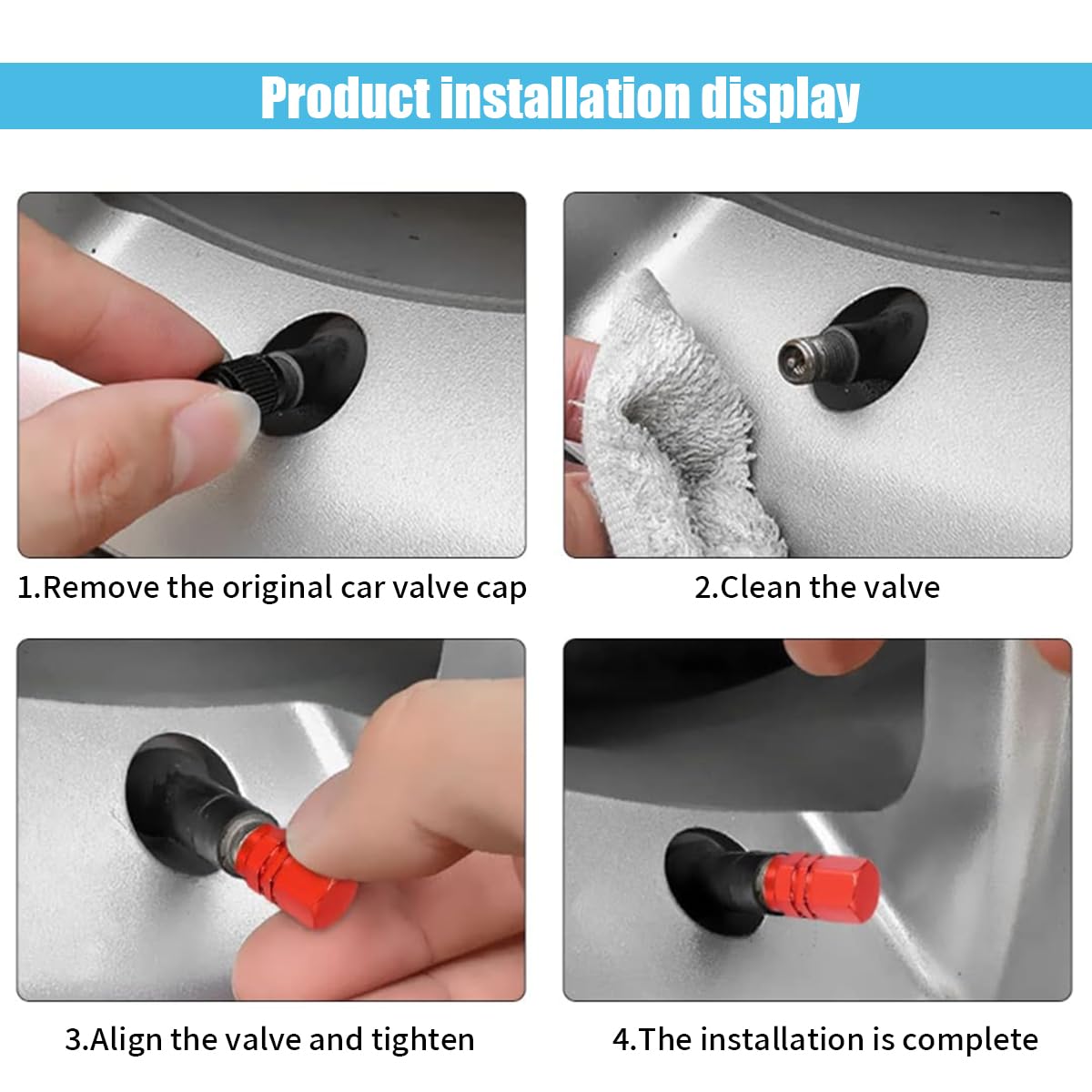 Product installation display

1.Remove the original car valve cap

2.Clean the valve

3.Align the valve and tighten

4.The installation is complete