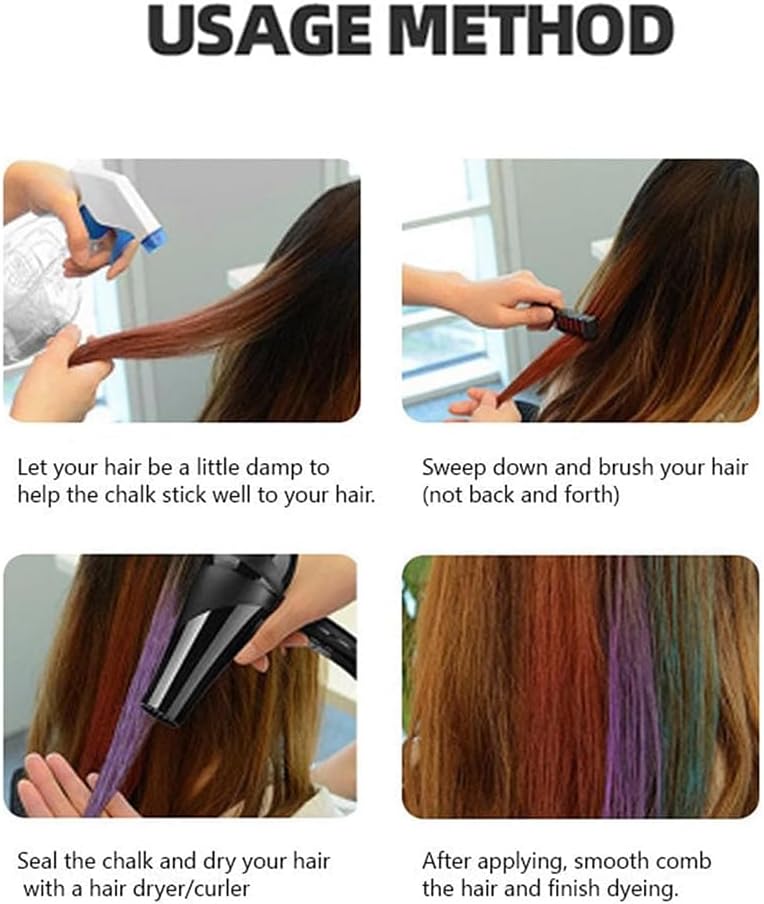 USAGE METHOD

Let your hair be a little damp to help the chalk stick well to your hair.

Sweep down and brush your hair (not back and forth)

Seal the chalk and dry your hair with a hair dryer/curler

After applying, smooth comb the hair and finish dyeing.