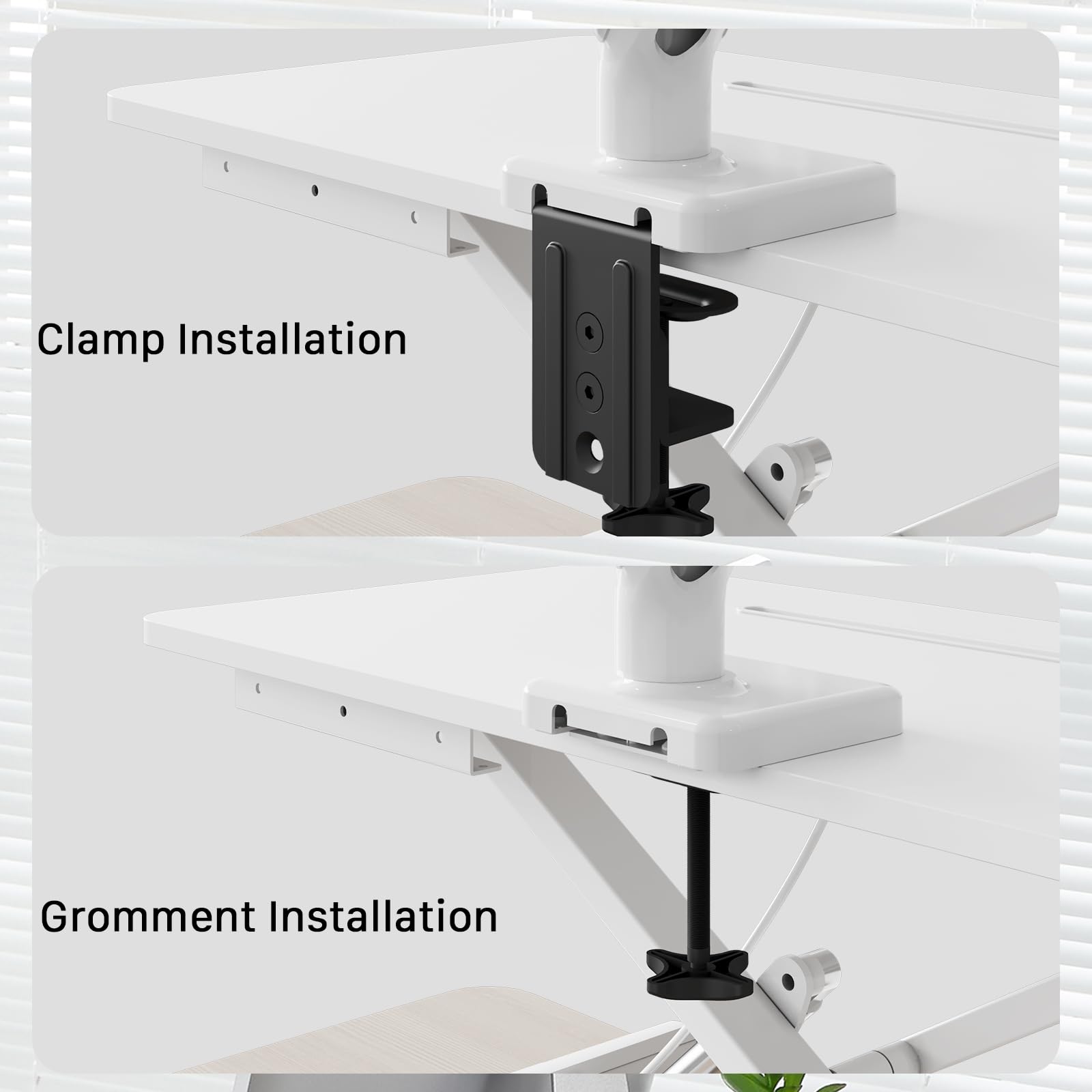 Clamp Installation

Gromment Installation