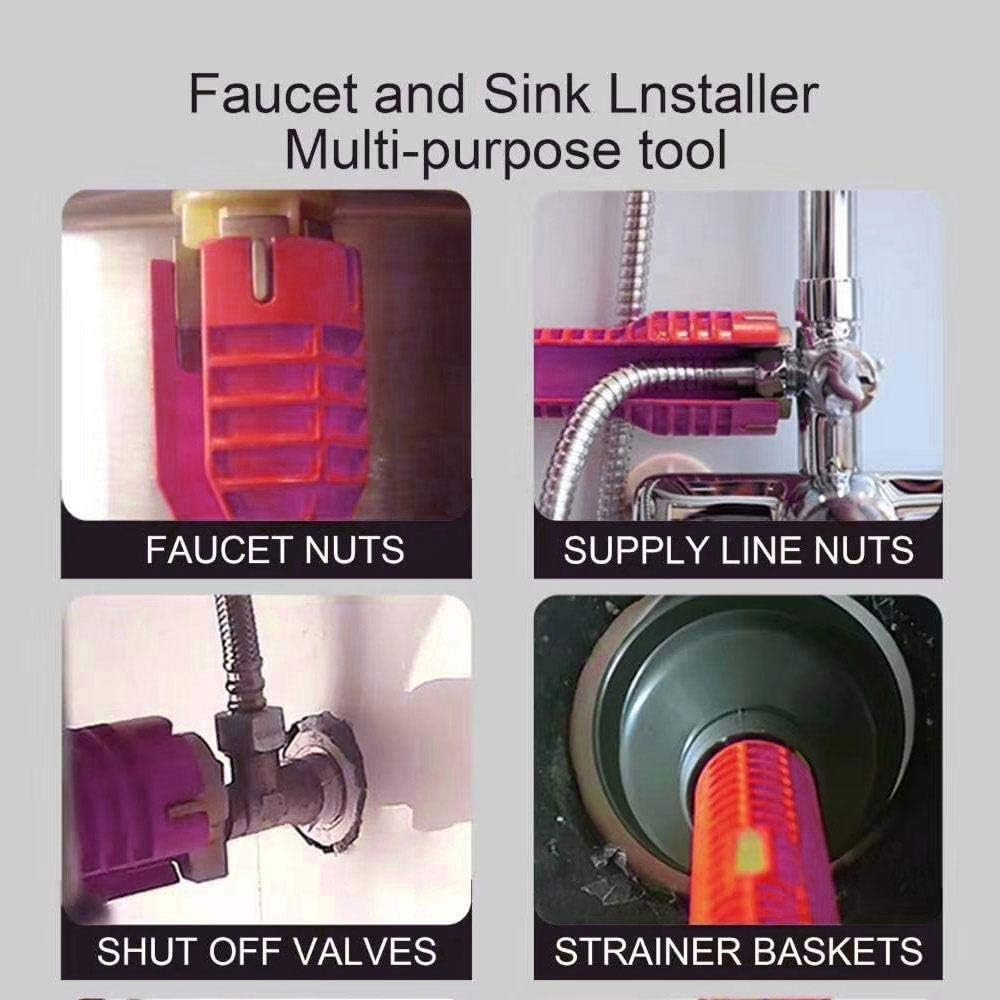 Faucet and Sink Lnstaller
Multi-purpose tool

FAUCET NUTS

SUPPLY LINE NUTS

SHUT OFF VALVES

STRAINER BASKETS