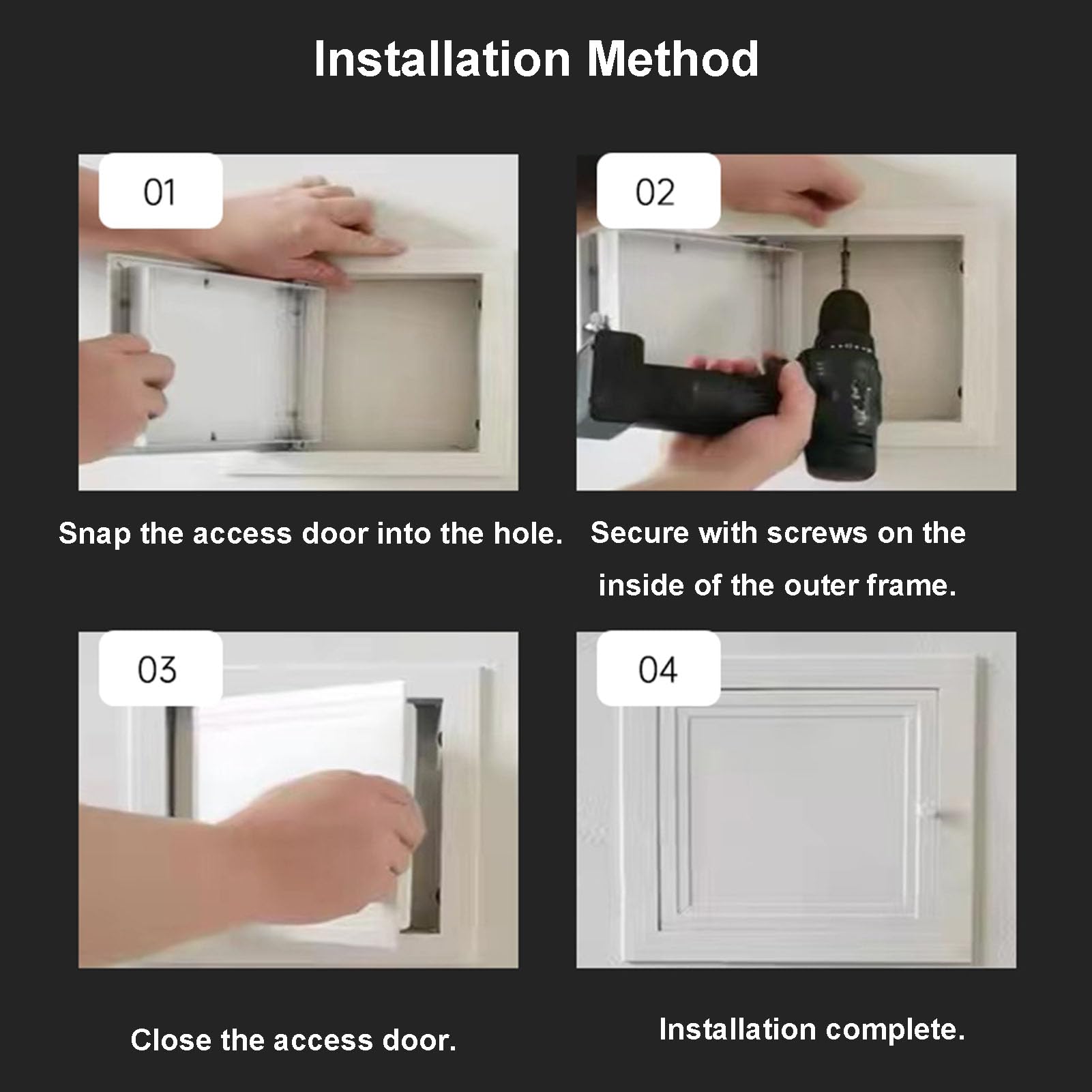 Installation Method

01

Snap the access door into the hole.

02

Secure with screws on the inside of the outer frame.

03

Close the access door.

04

Installation complete.