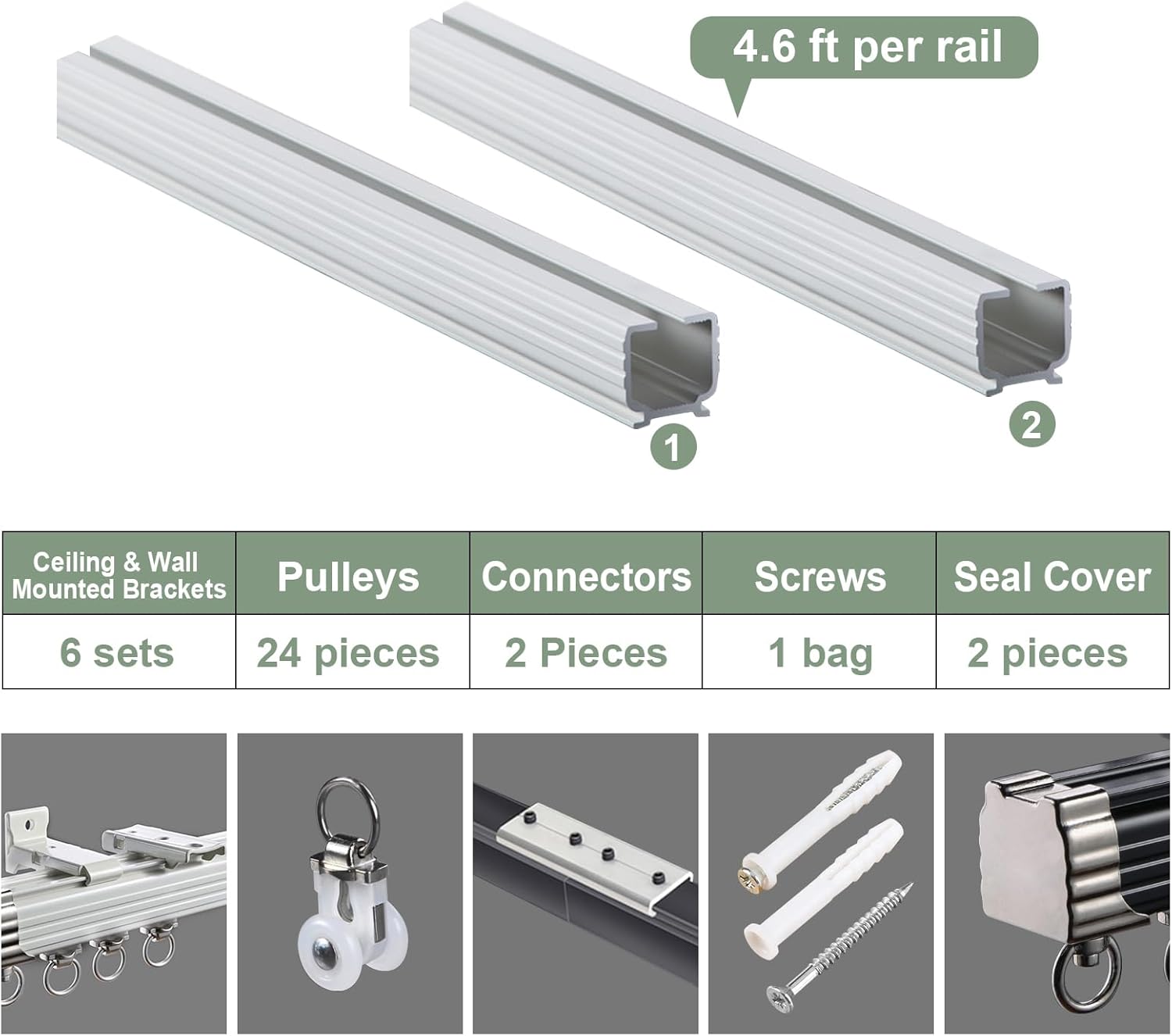 4.6 ft per rail

1

2

| Ceiling & Wall Mounted Brackets | Pulleys | Connectors | Screws | Seal Cover |
|---|---|---|---|---|
| 6 sets | 24 pieces | 2 Pieces | 1 bag | 2 pieces |