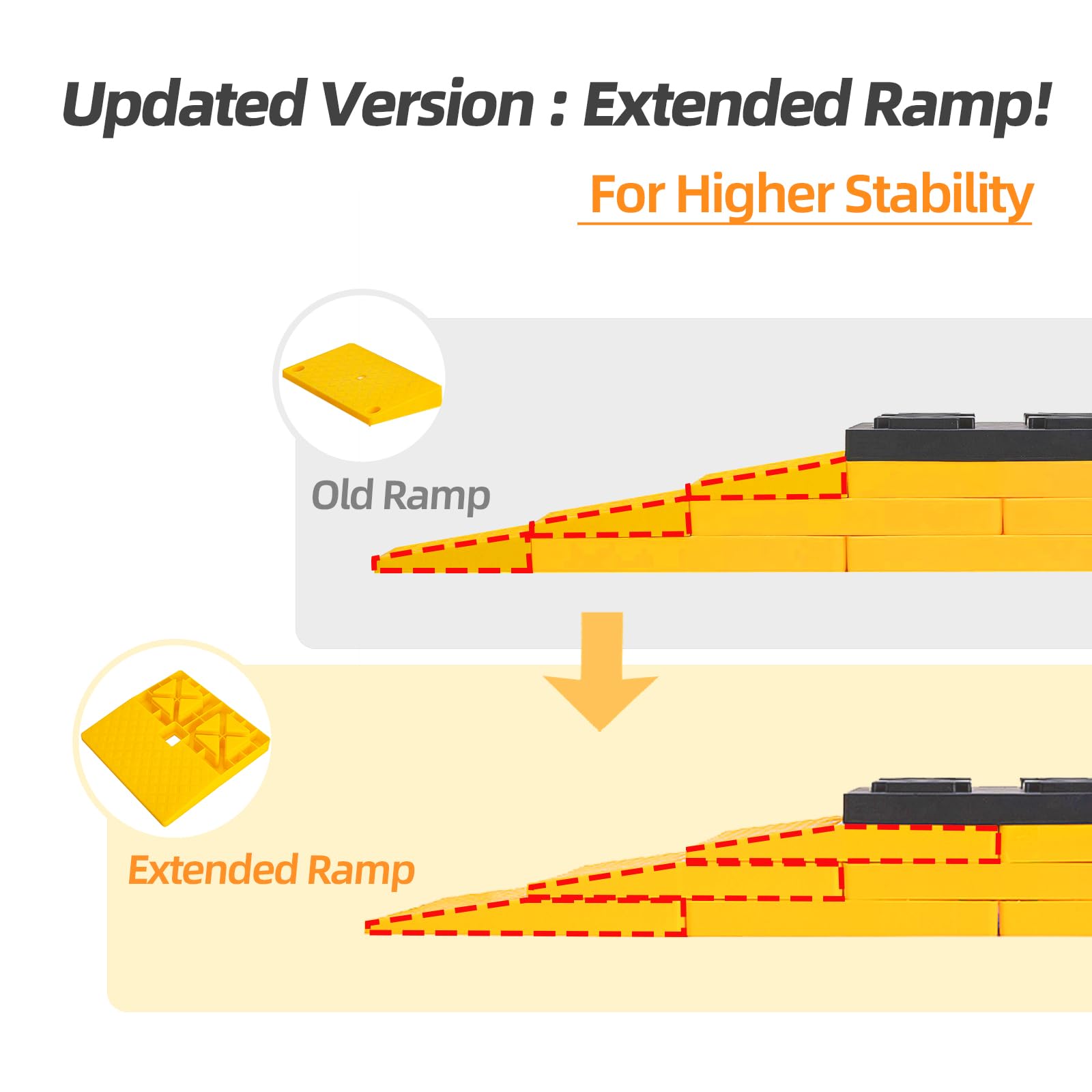 Updated Version : Extended Ramp!

For Higher Stability

Old Ramp

Extended Ramp