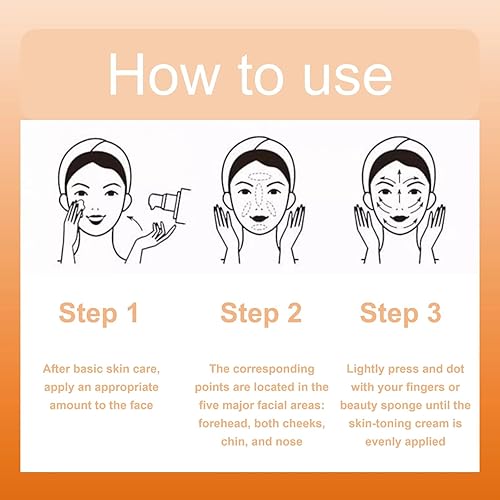 How to use

Step 1

After basic skin care, apply an appropriate amount to the face

Step 2

The corresponding points are located in the five major facial areas: forehead, both cheeks, chin, and nose

Step 3

Lightly press and dot with your fingers or beauty sponge until the skin-toning cream is evenly applied