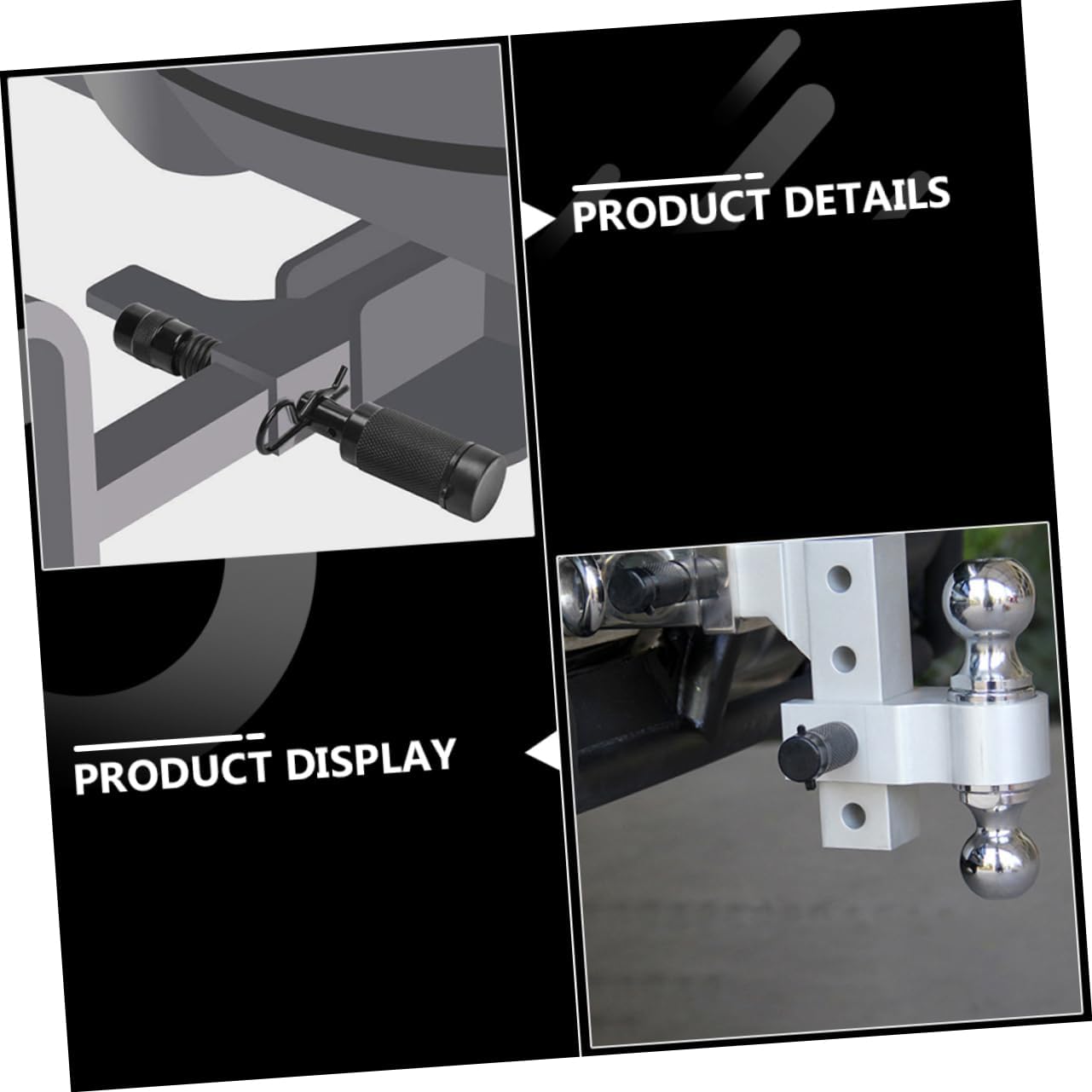 PRODUCT DETAILS

PRODUCT DISPLAY