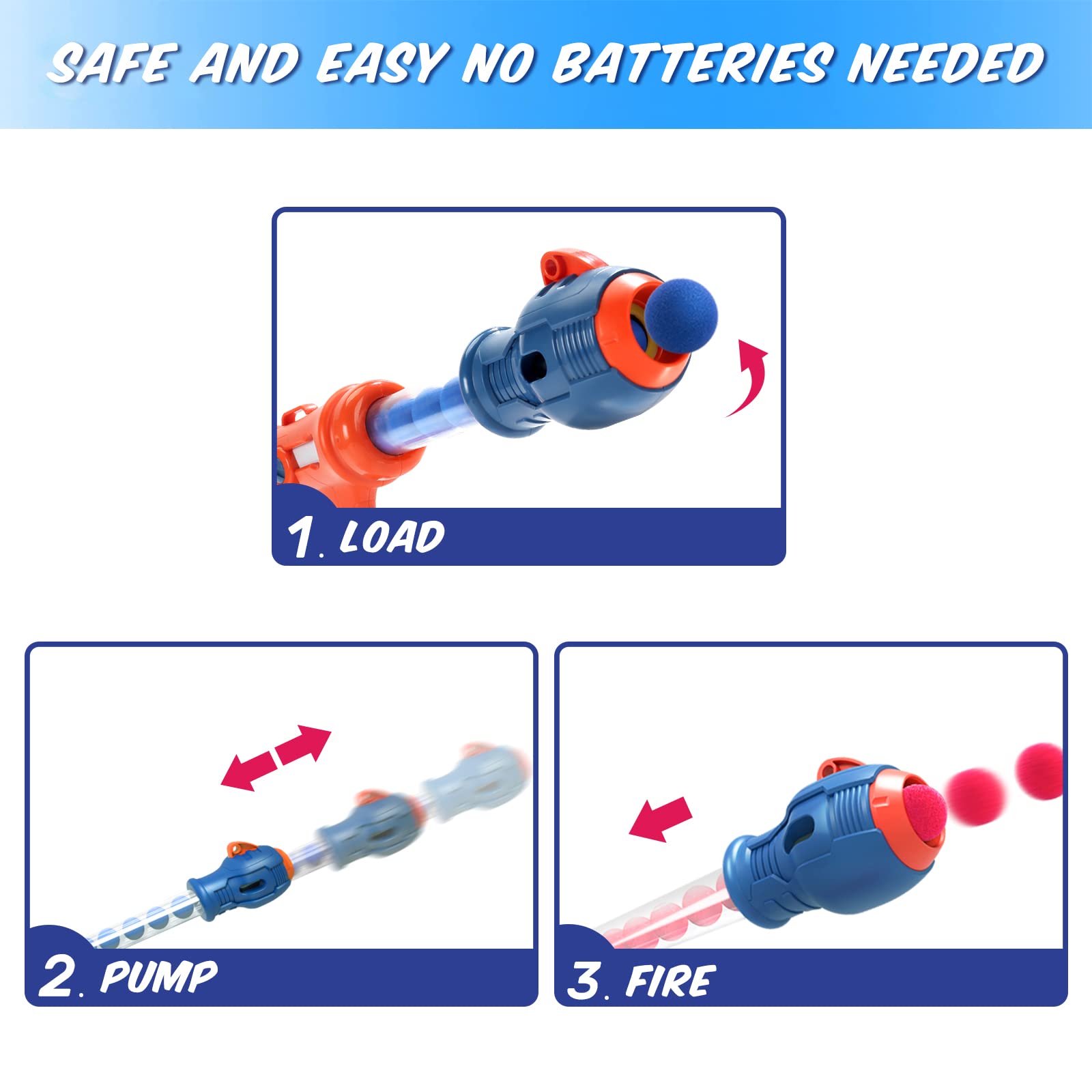 SAFE AND EASY NO BATTERIES NEEDED

1. LOAD

2. PUMP

3. FIRE