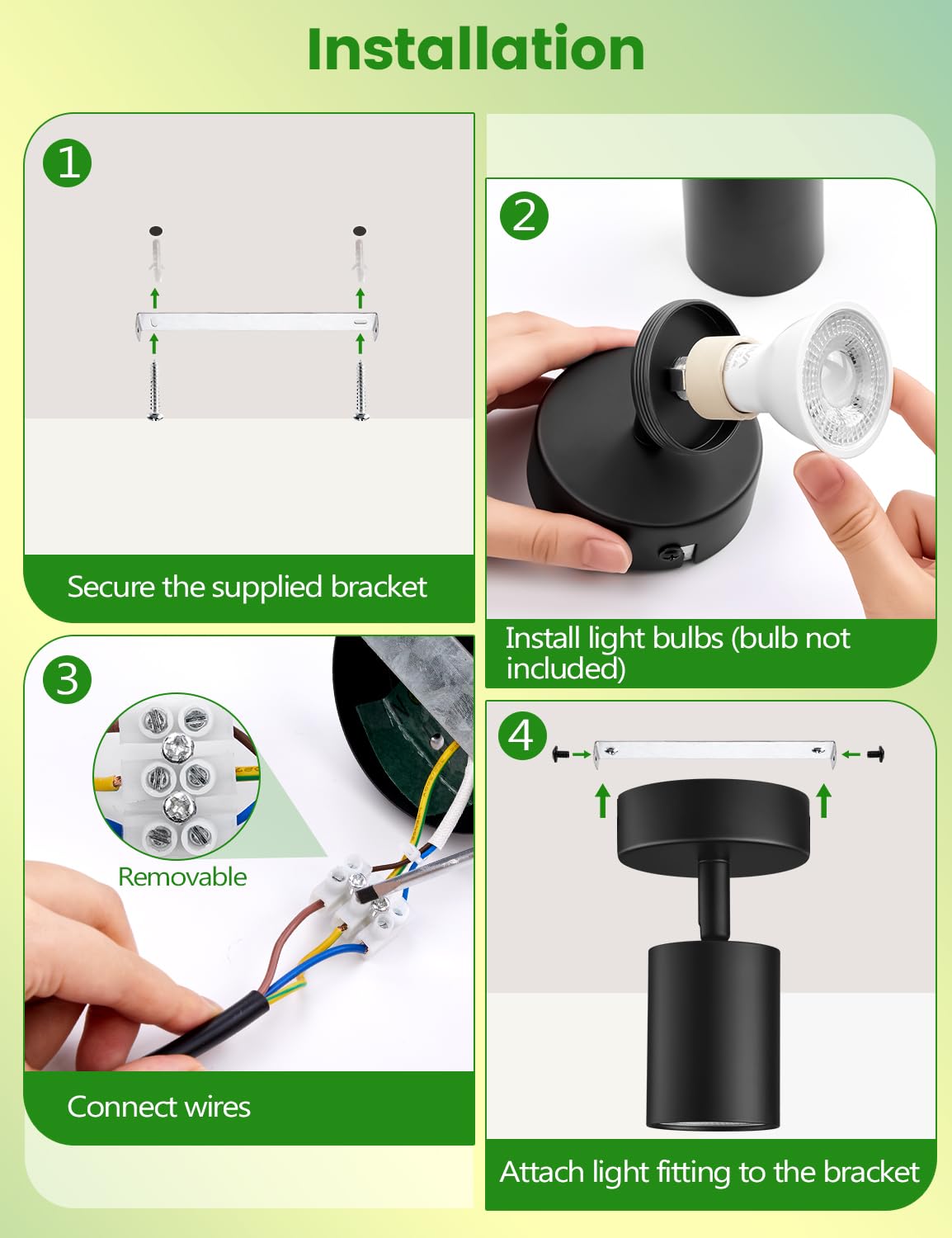 Installation

1

Secure the supplied bracket

2

Install light bulbs (bulb not included)

3

Removable

Connect wires

4

Attach light fitting to the bracket