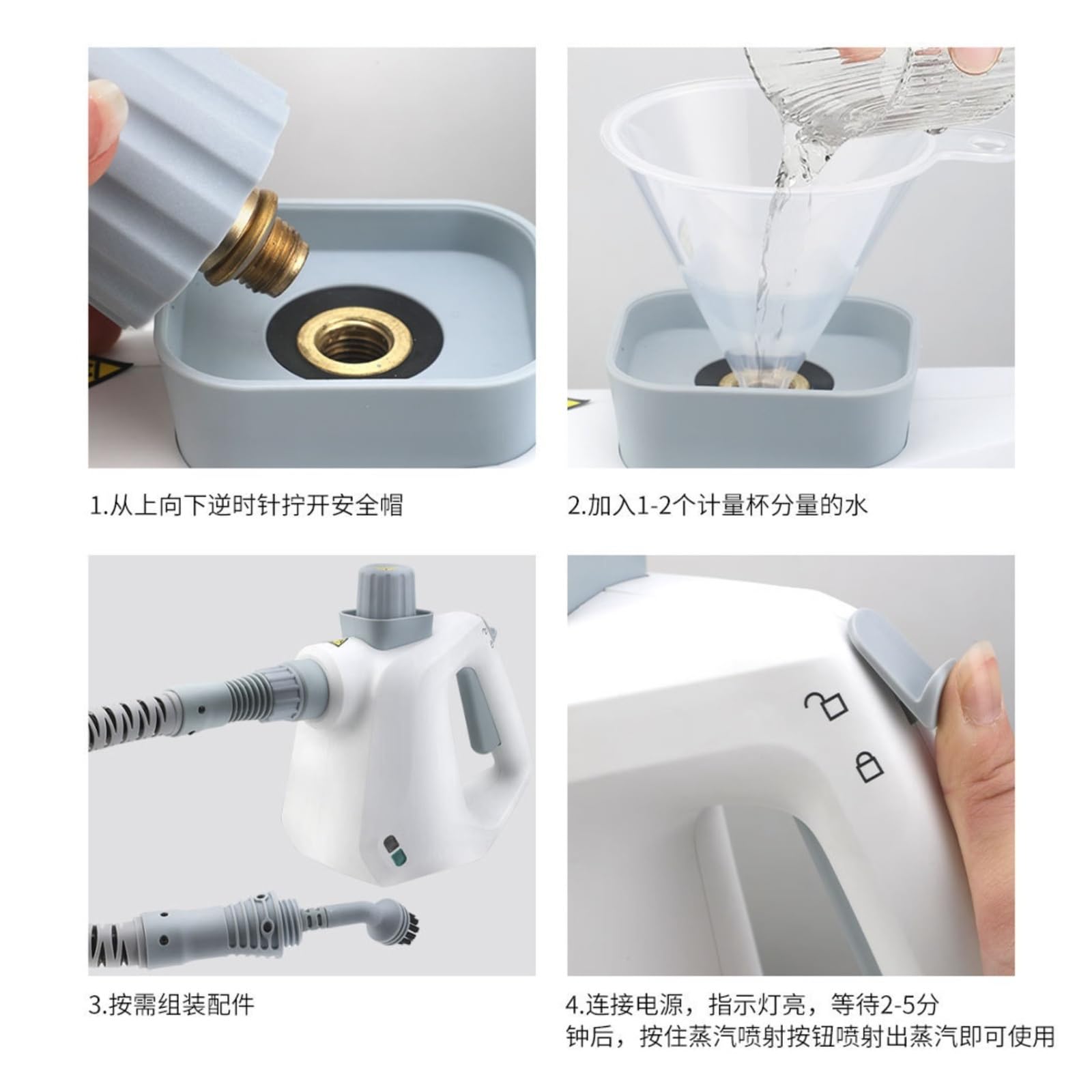 1.从上向下逆时针拧开安全帽

2.加入1-2个计量杯分量的水

3.按需组装配件

4.连接电源，指示灯亮，等待2-5分钟后，按住蒸汽喷射按钮喷射出蒸汽即可使用