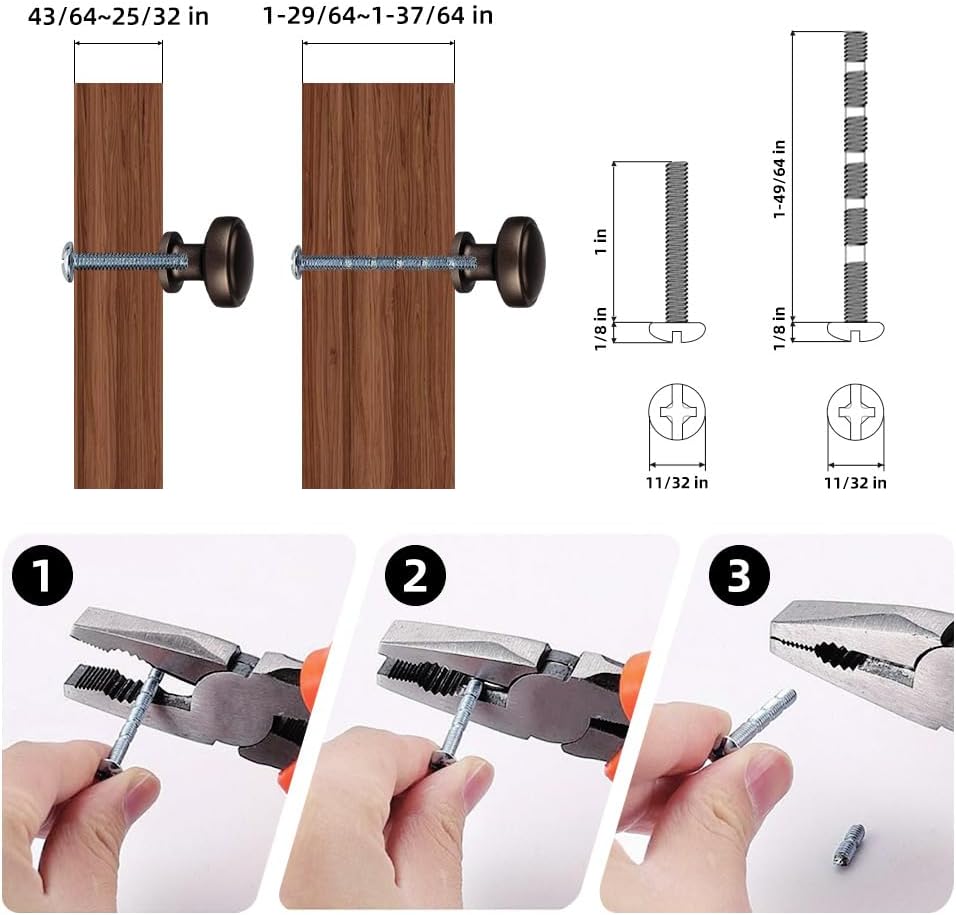 43/64~25/32 in

1-29/64~1-37/64 in

1 in

1/8 in

11/32 in

1-49/64 in

1/8 in

11/32 in

1

2

3