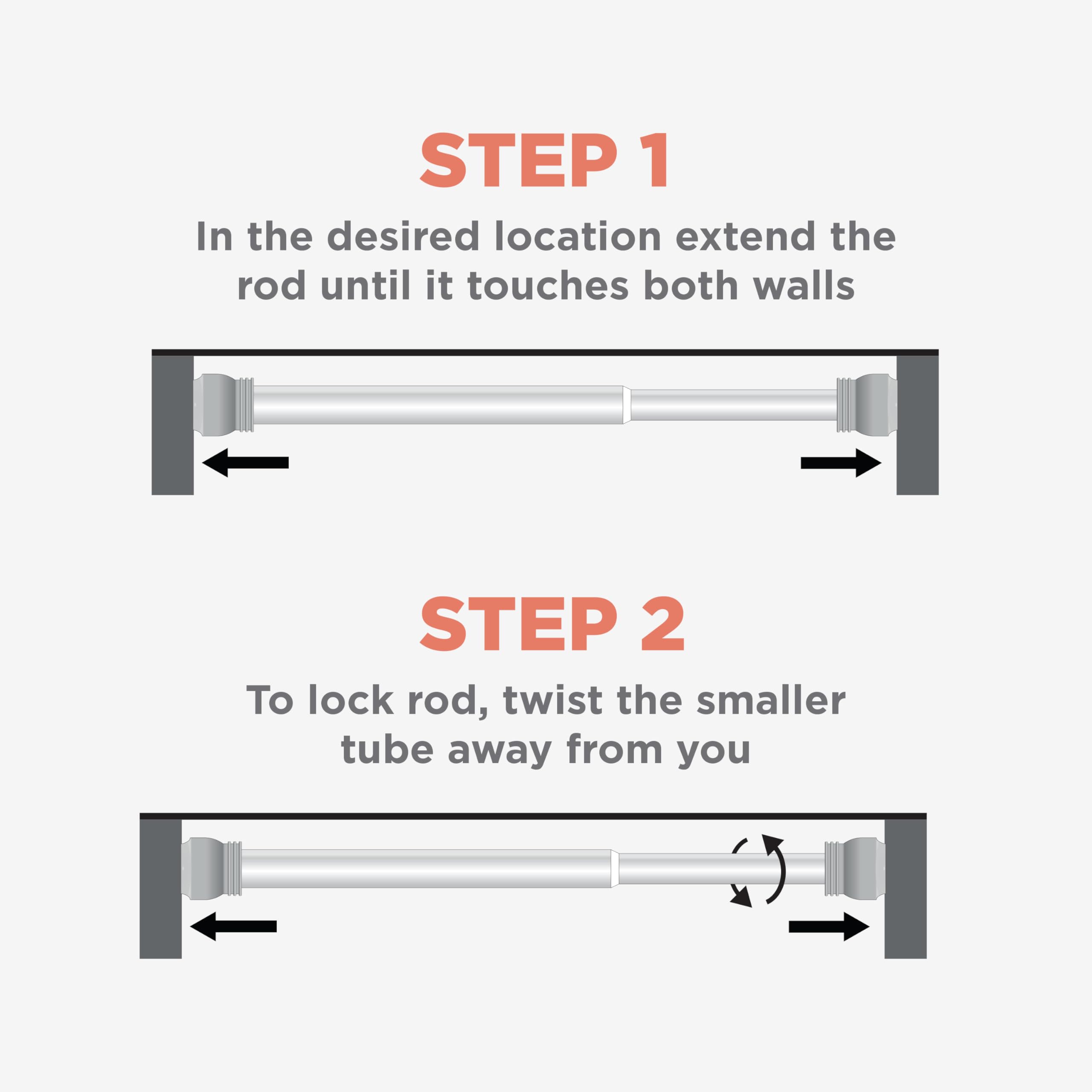 STEP 1

In the desired location extend the rod until it touches both walls

STEP 2

To lock rod, twist the smaller tube away from you