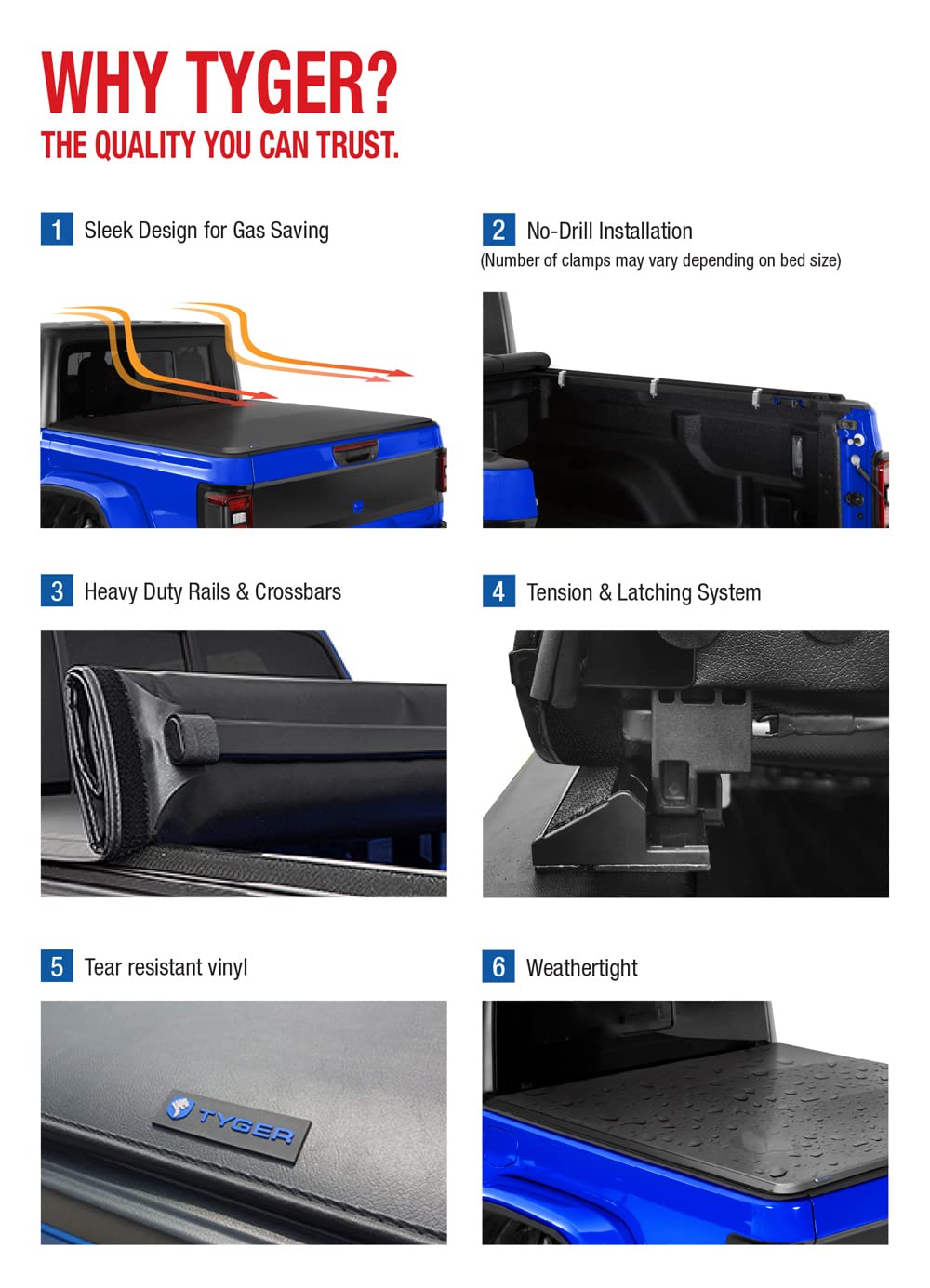 WHY TYGER?
THE QUALITY YOU CAN TRUST.

1 Sleek Design for Gas Saving

2 No-Drill Installation
(Number of clamps may vary depending on bed size)

3 Heavy Duty Rails & Crossbars

4 Tension & Latching System

5 Tear resistant vinyl

TYGER

6 Weathertight