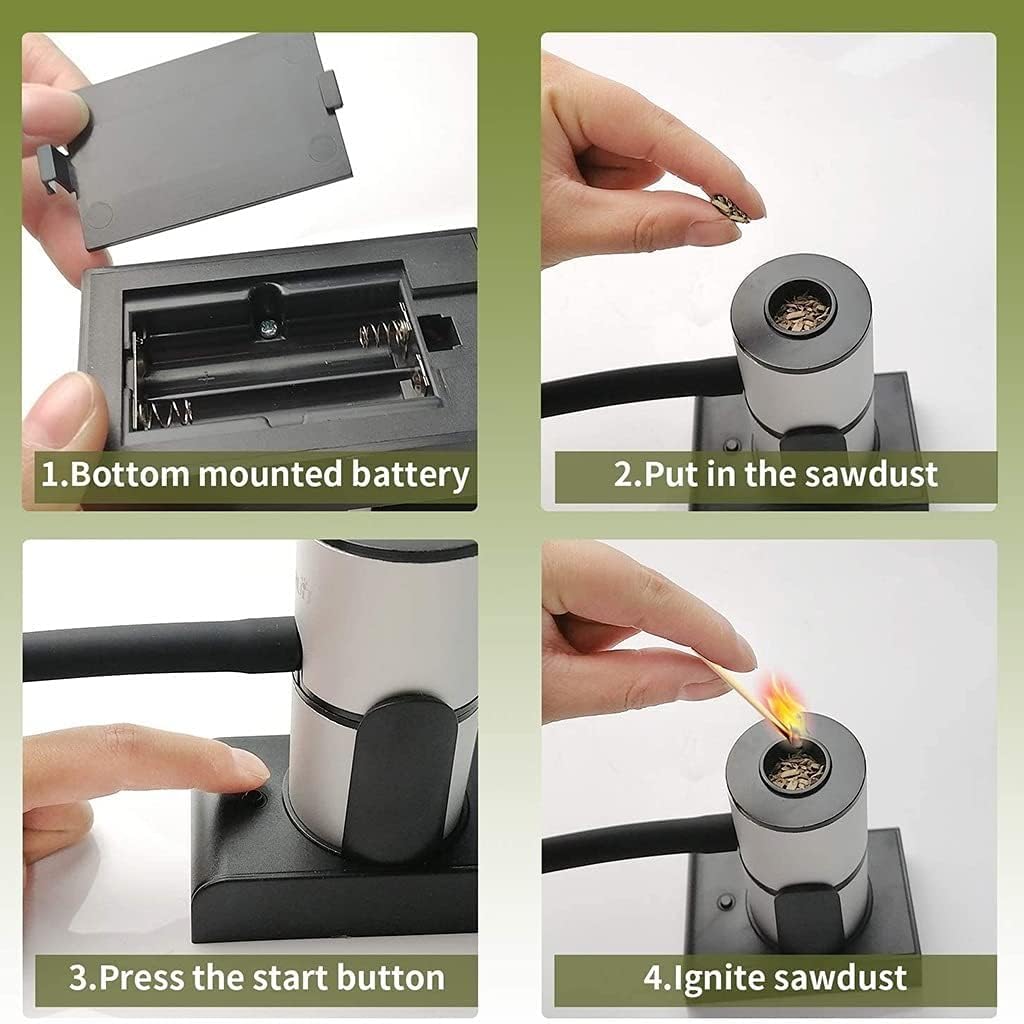 1.Bottom mounted battery

2.Put in the sawdust

3.Press the start button

4.Ignite sawdust