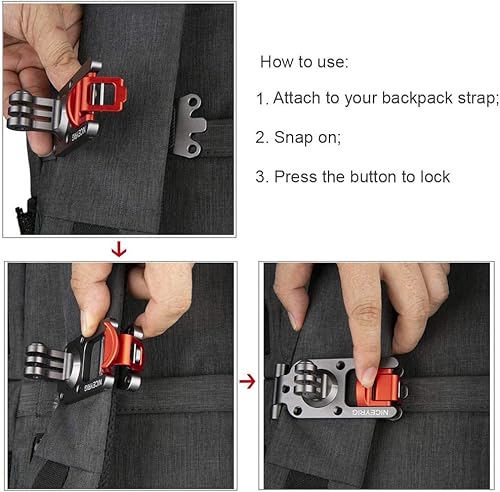 NICEYRIG

How to use:

1. Attach to your backpack strap;

2. Snap on;

3. Press the button to lock

NICEYRIG

NICEYRIG