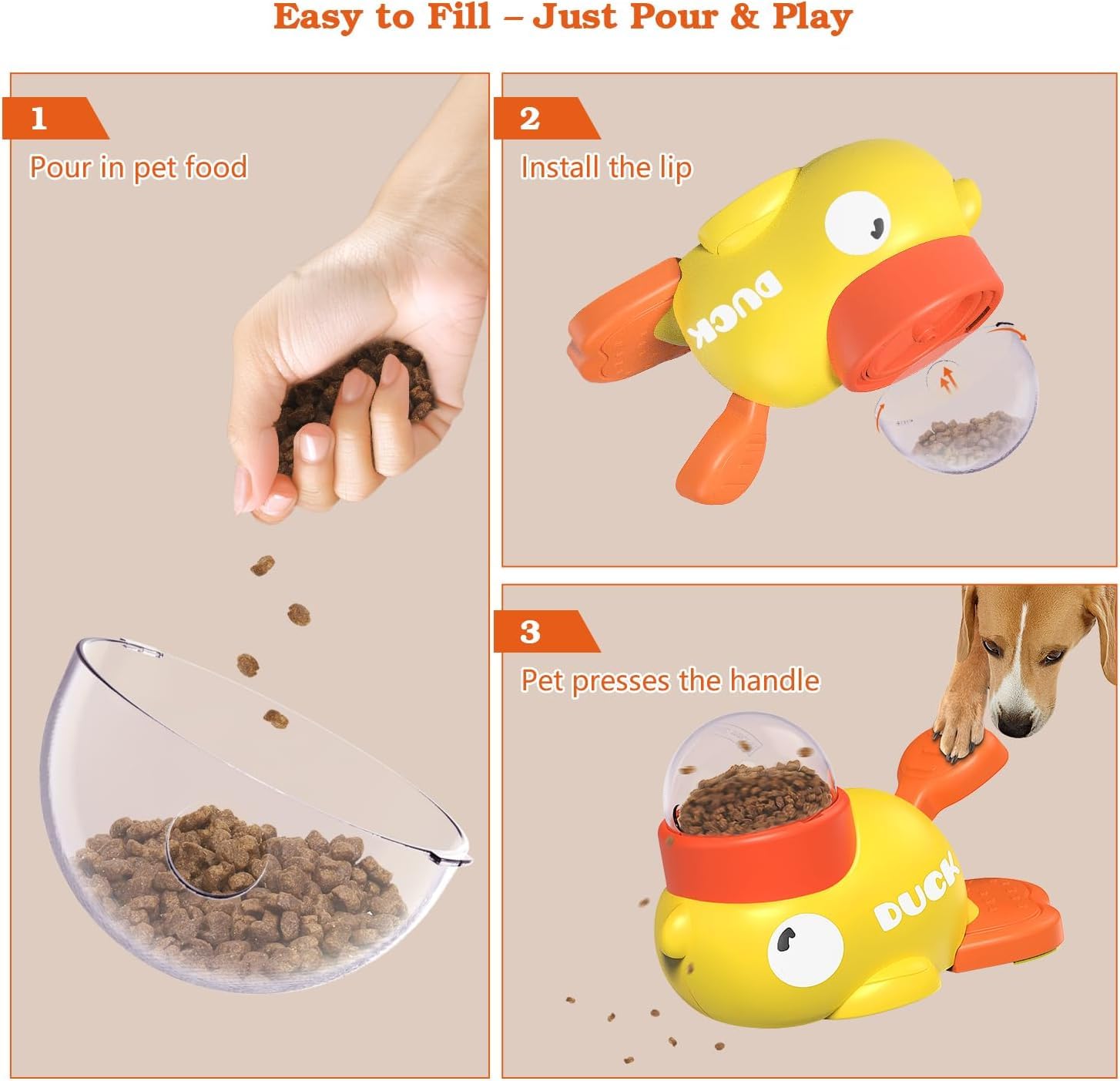 Easy to Fill – Just Pour & Play

1

Pour in pet food

2

Install the lip

DUCK

3

Pet presses the handle

DUCK