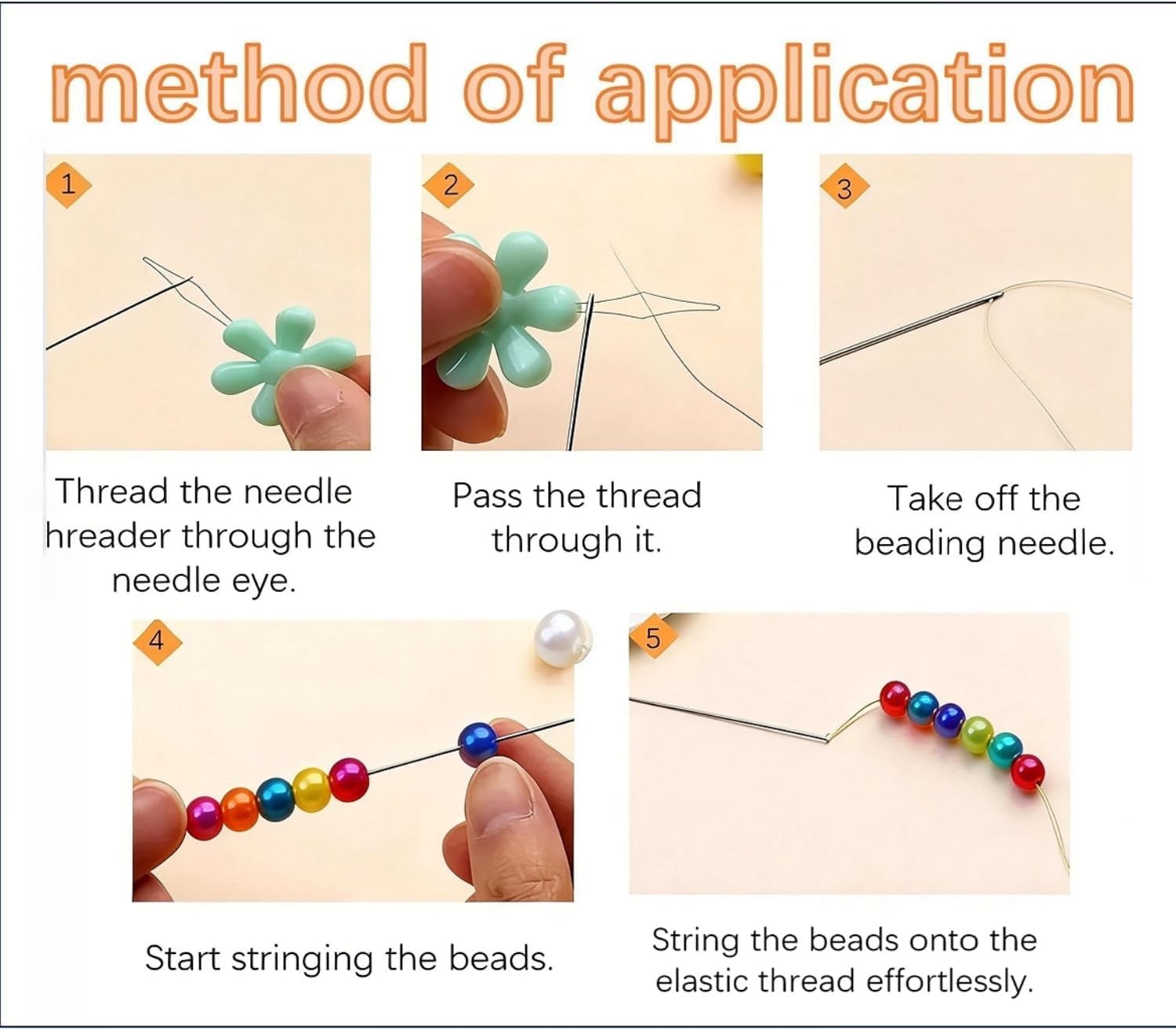 method of application

1

Thread the needle hreader through the needle eye.

2

Pass the thread through it.

3

Take off the beading needle.

4

Start stringing the beads.

5

String the beads onto the elastic thread effortlessly.