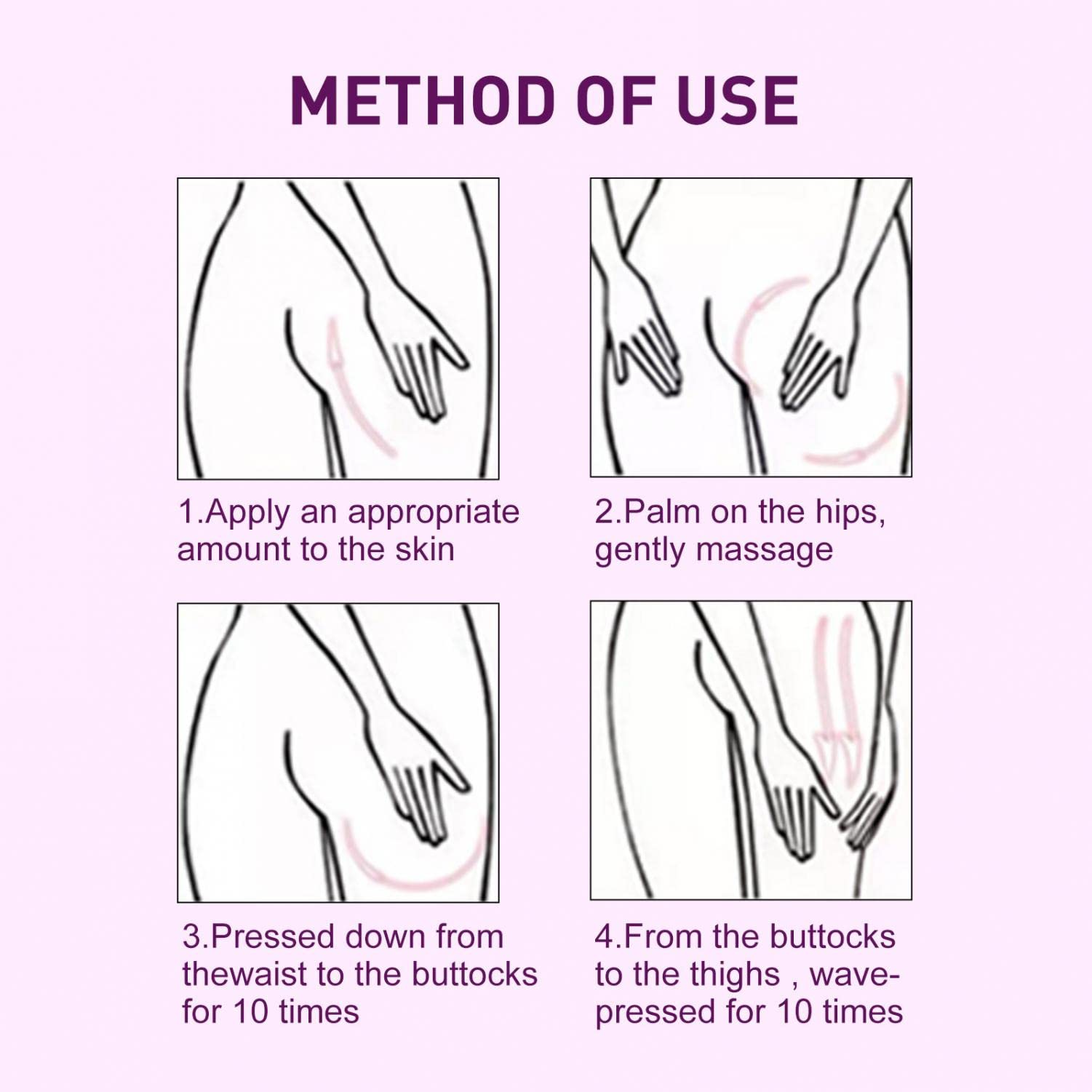 METHOD OF USE

1.Apply an appropriate amount to the skin

2.Palm on the hips, gently massage

3.Pressed down from thewaist to the buttocks for 10 times

4.From the buttocks to the thighs , wave-pressed for 10 times