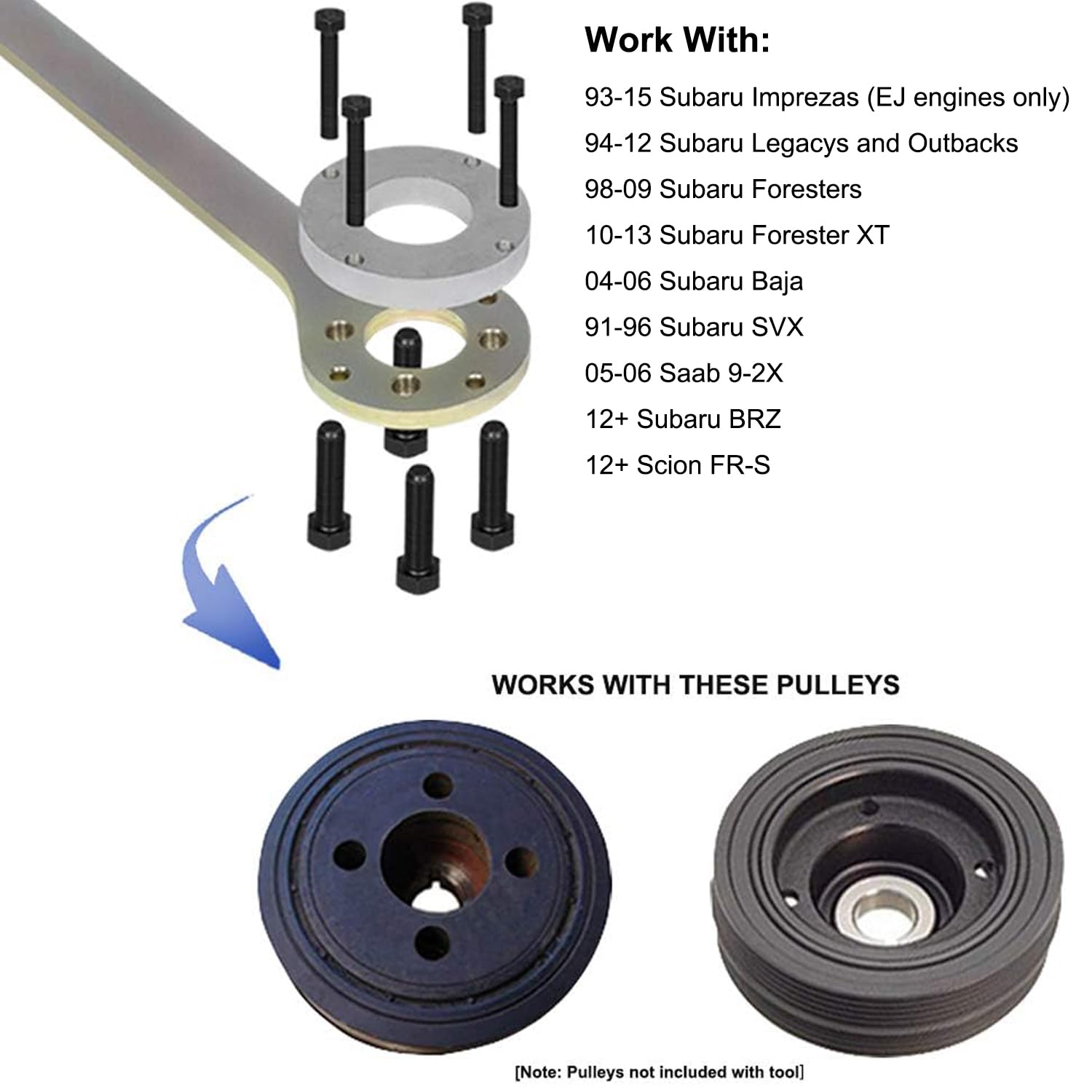 Work With:

93-15 Subaru Imprezas (EJ engines only)

94-12 Subaru Legacys and Outbacks

98-09 Subaru Foresters

10-13 Subaru Forester XT

04-06 Subaru Baja

91-96 Subaru SVX

05-06 Saab 9-2X

12+ Subaru BRZ

12+ Scion FR-S

WORKS WITH THESE PULLEYS

[Note: Pulleys not included with tool]