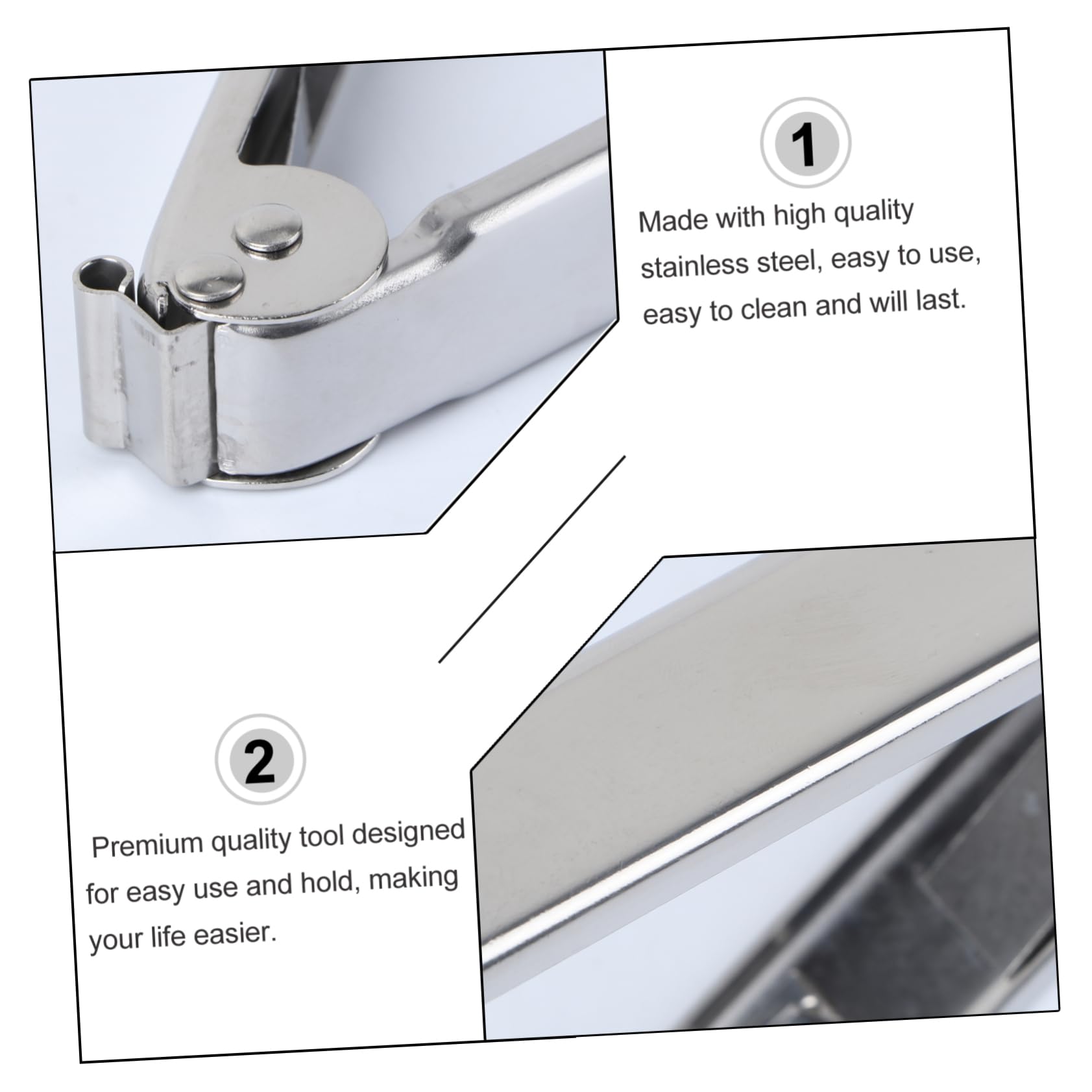 1

Made with high quality stainless steel, easy to use, easy to clean and will last.

2

Premium quality tool designed for easy use and hold, making your life easier.