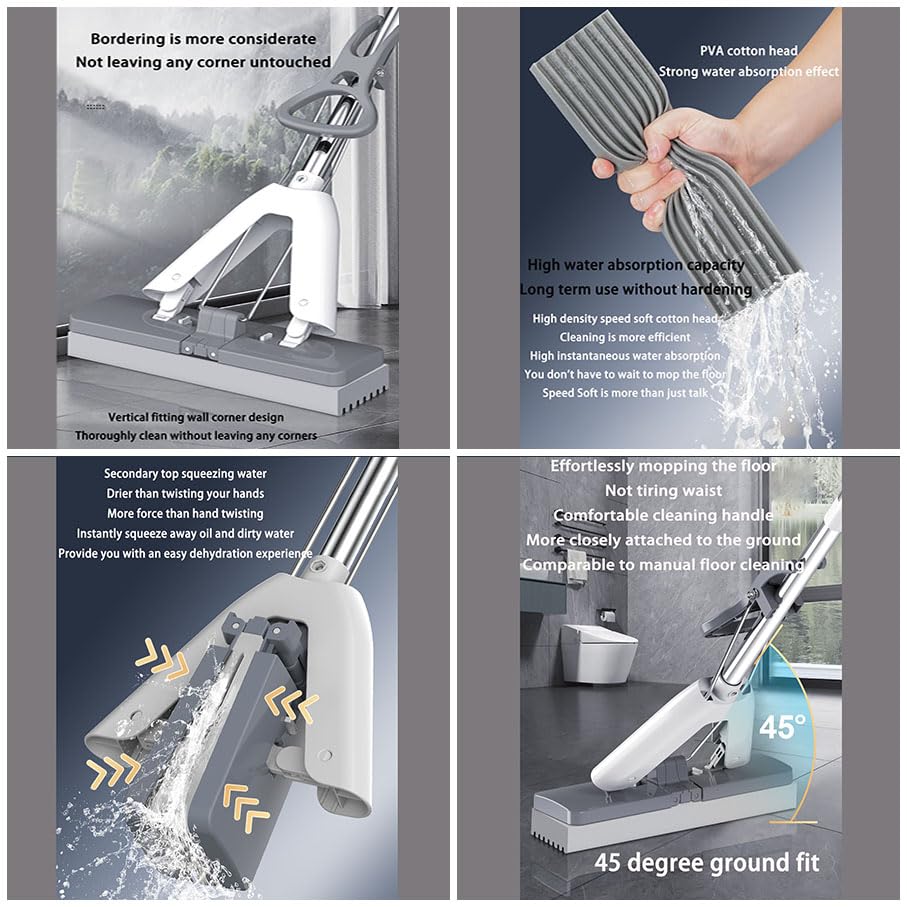 Bordering is more considerate
Not leaving any corner untouched

Vertical fitting wall corner design
Thoroughly clean without leaving any corners

PVA cotton head
Strong water absorption effect

High water absorption capacity
Long term use without hardening

High density speed soft cotton head
Cleaning is more efficient
High instantaneous water absorption
You don't have to wait to mop the floor
Speed Soft is more than just talk

Secondary top squeezing water
Drier than twisting your hands
More force than hand twisting
Instantly squeeze away oil and dirty water
Provide you with an easy dehydration experience

Effortlessly mopping the floor
Not tiring waist
Comfortable cleaning handle
More closely attached to the ground
Comparable to manual floor cleaning

45°

45 degree ground fit