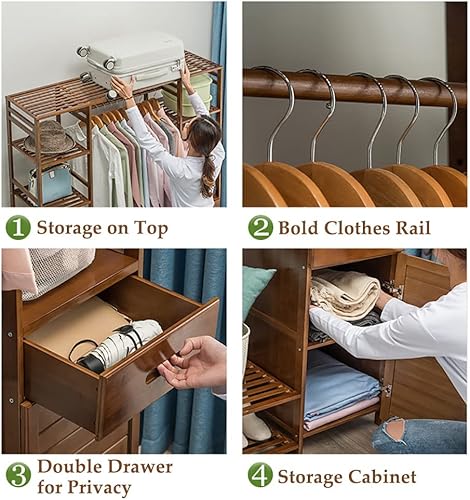 1 Storage on Top

2 Bold Clothes Rail

3 Double Drawer for Privacy

4 Storage Cabinet