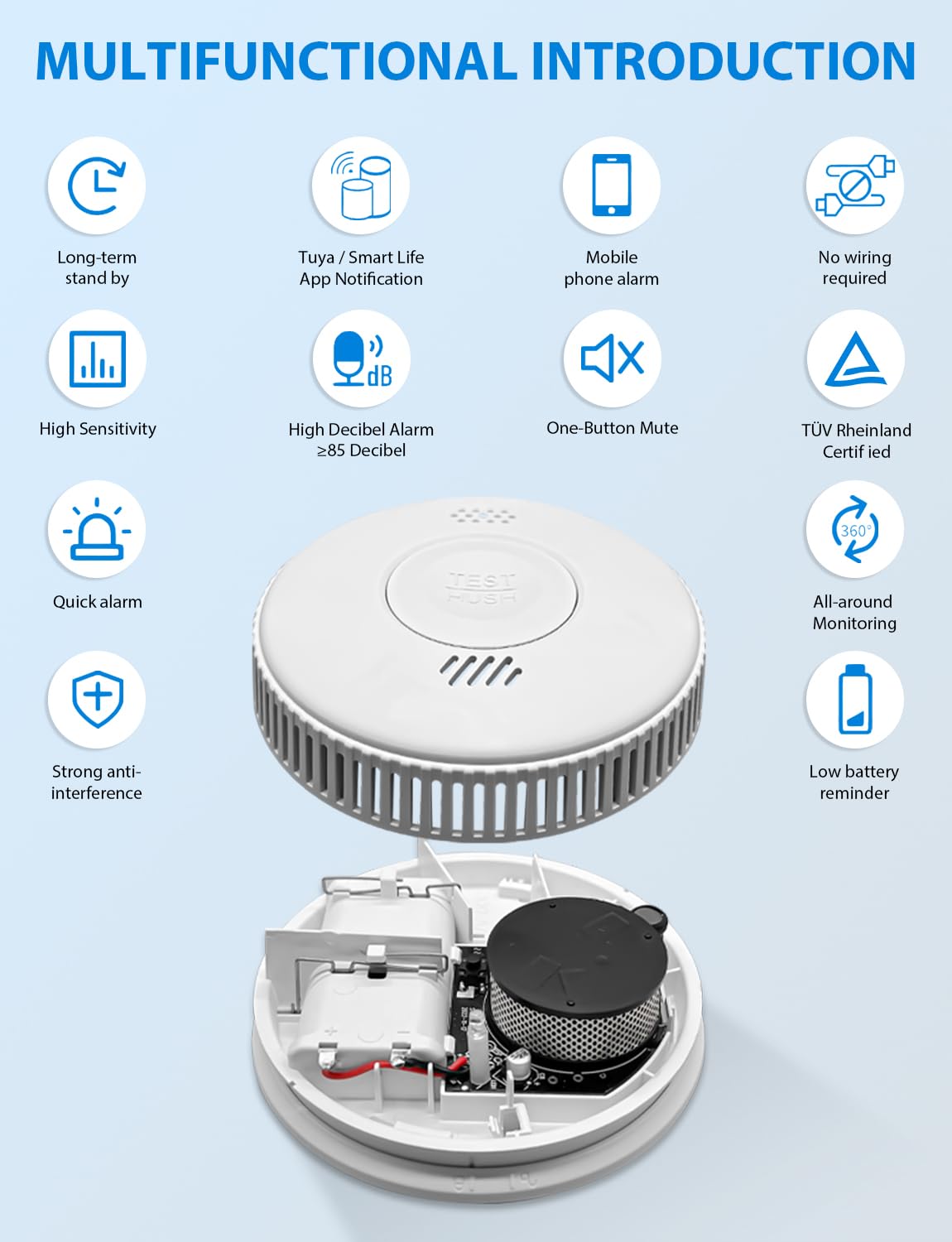 MULTIFUNCTIONAL INTRODUCTION

Long-term stand by

Tuya / Smart Life App Notification

Mobile phone alarm

No wiring required

High Sensitivity

dB

High Decibel Alarm ≥85 Decibel

One-Button Mute

TÜV Rheinland Certif ied

Quick alarm

360°

All-around Monitoring

Strong anti-interference

Low battery reminder

TEST HUSH