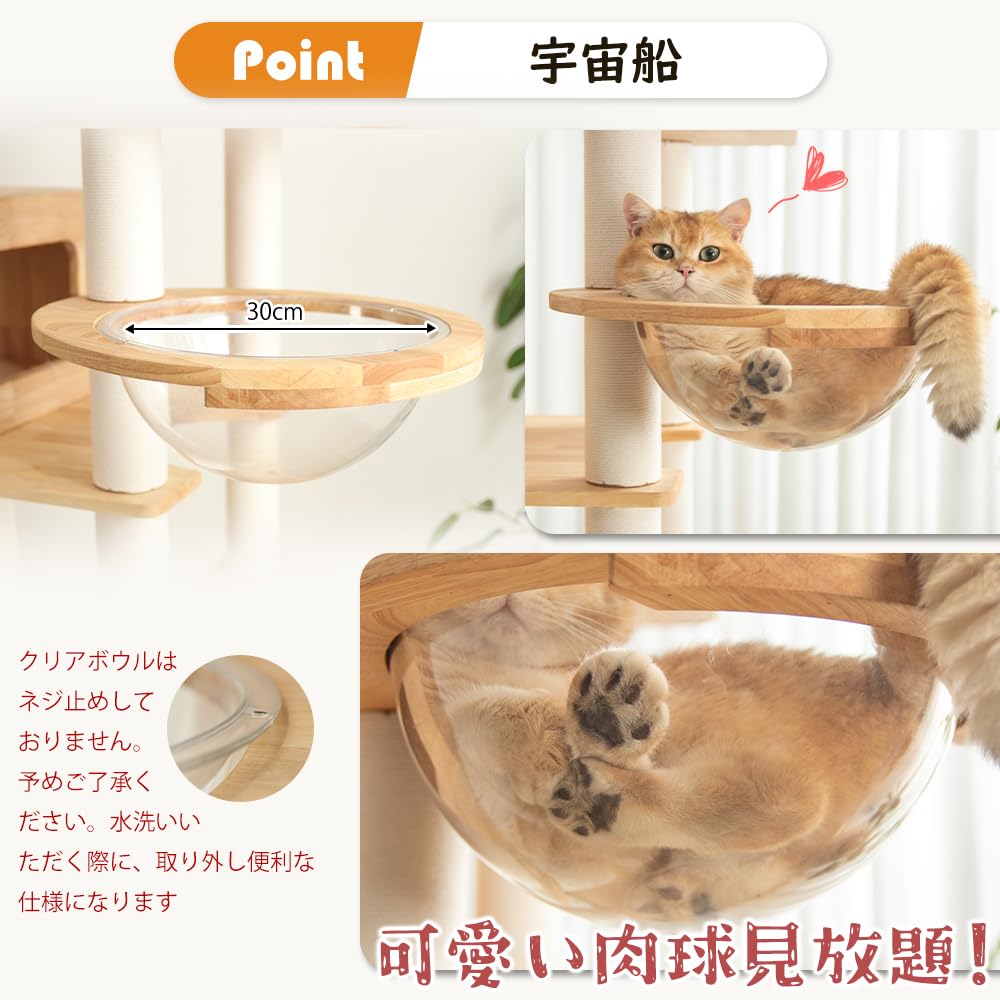 Point 宇宙船

30cm

クリアボウルはネジ止めしておりません。予めご了承ください。水洗いいただく際に、取り外し便利な仕様になります

可愛い肉球見放題！