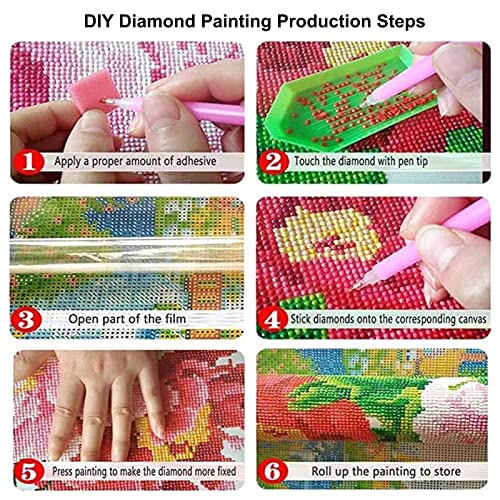 DIY Diamond Painting Production Steps

1 Apply a proper amount of adhesive

2 Touch the diamond with pen tip

3 Open part of the film

4 Stick diamonds onto the corresponding canvas

5 Press painting to make the diamond more fixed

6 Roll up the painting to store