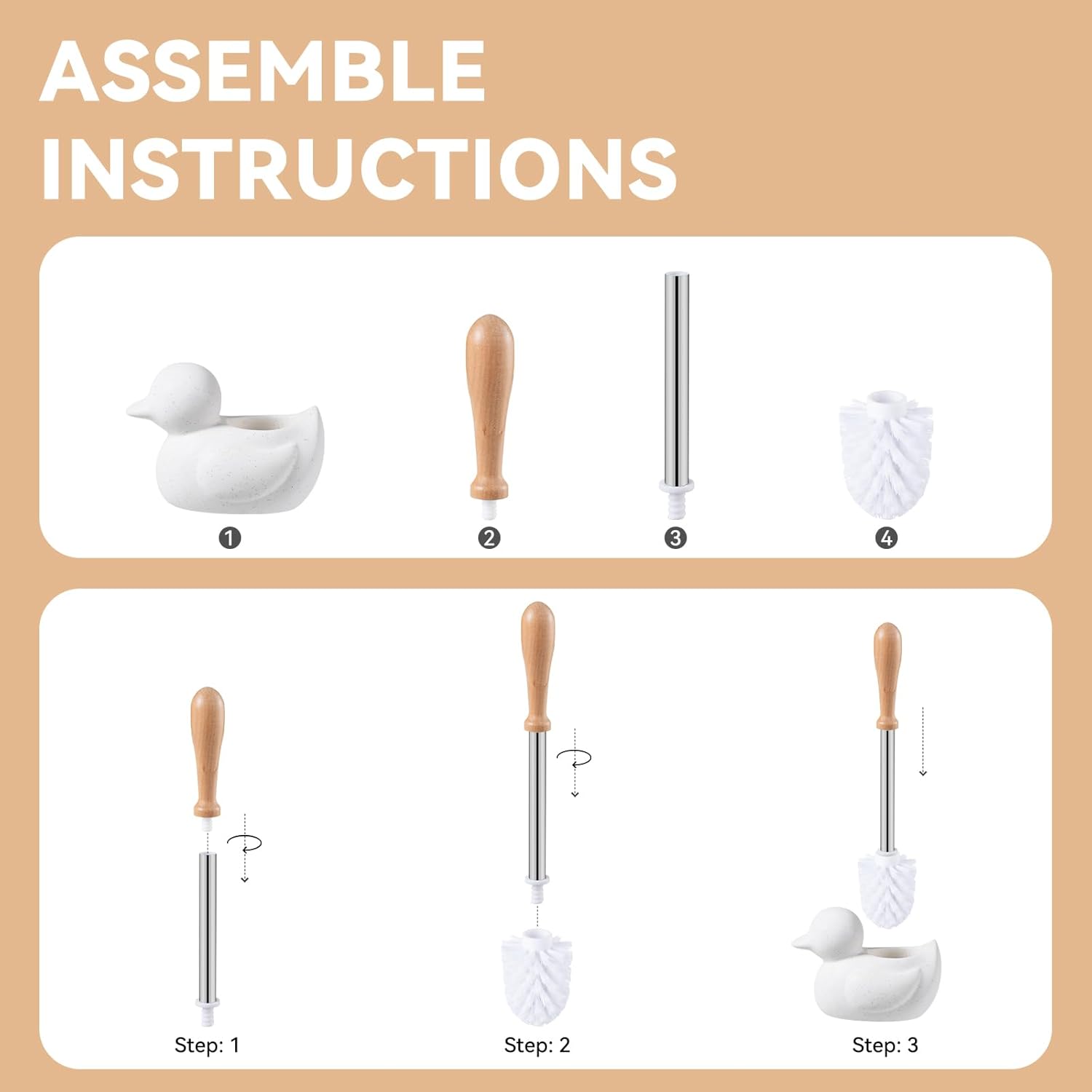 ASSEMBLE INSTRUCTIONS

❶ ❷ ❸ ❹

Step: 1

Step: 2

Step: 3