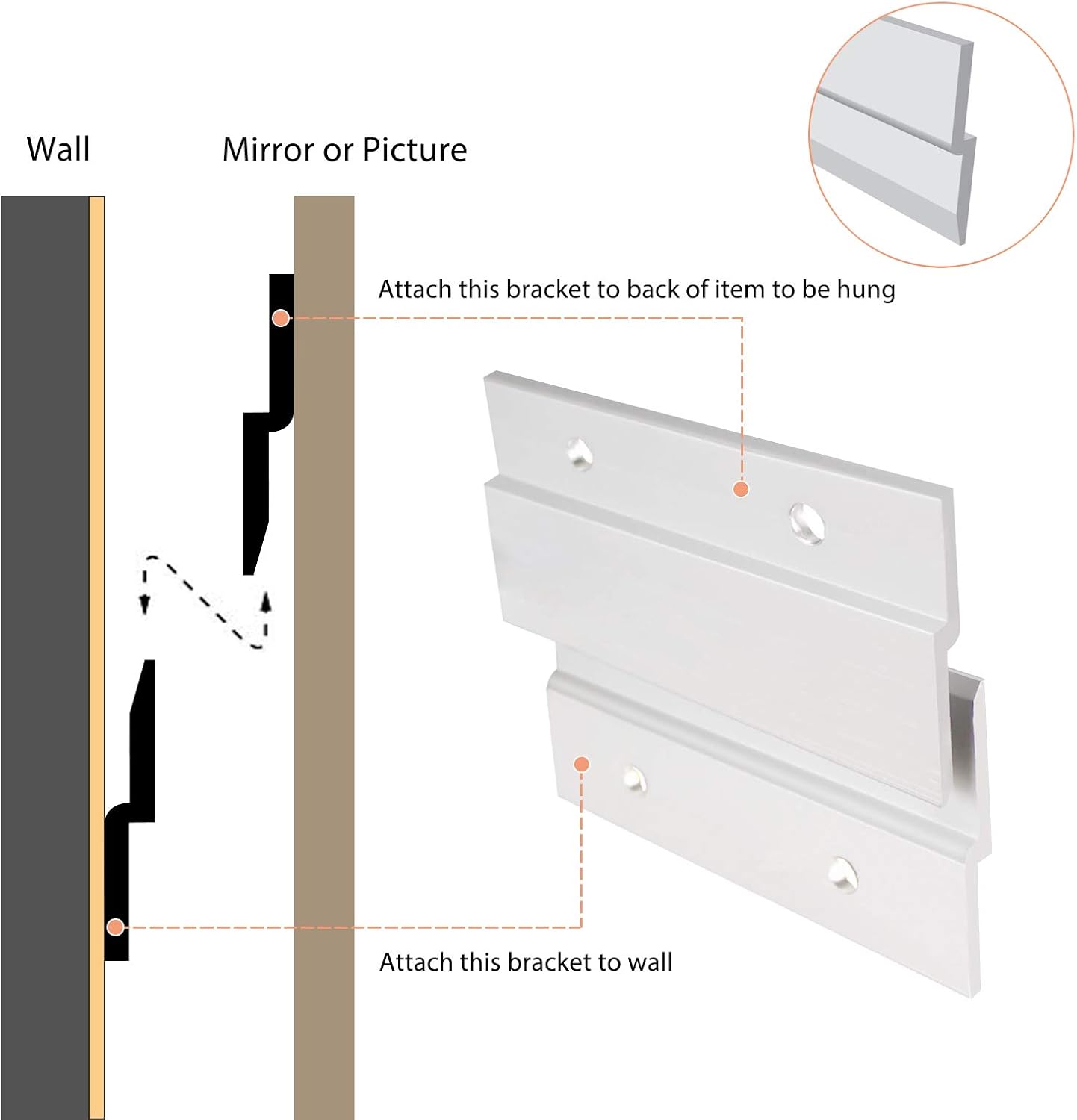 Wall

Mirror or Picture

Attach this bracket to back of item to be hung

Attach this bracket to wall