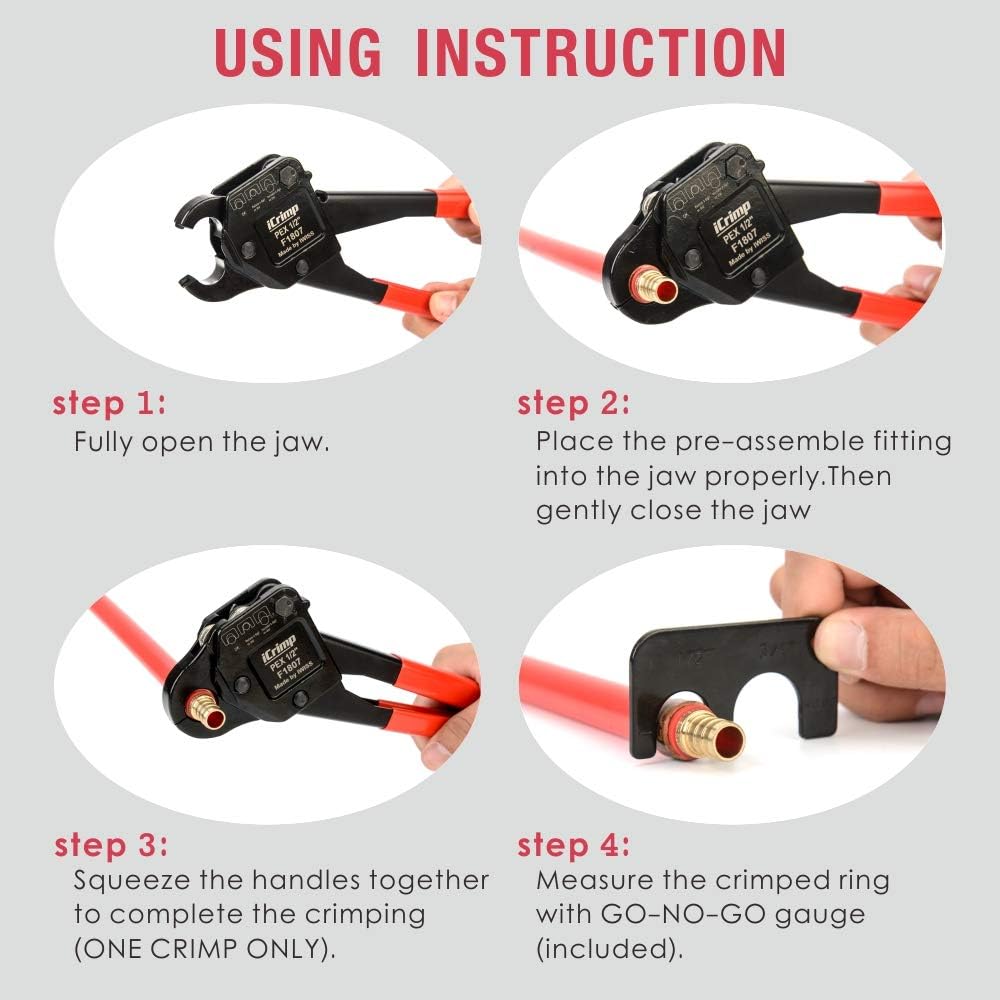 USING INSTRUCTION

iCrimp
PEX 1/2"
F1807
Made by IWISS

step 1:
Fully open the jaw.

iCrimp
PEX 1/2"
F1807
Made by IWISS

step 2:
Place the pre-assemble fitting into the jaw properly.Then gently close the jaw

iCrimp
PEX 1/2"
F1807
Made by IWISS

step 3:
Squeeze the handles together to complete the crimping (ONE CRIMP ONLY).

1/2" 3/4"

step 4:
Measure the crimped ring with GO-NO-GO gauge (included).