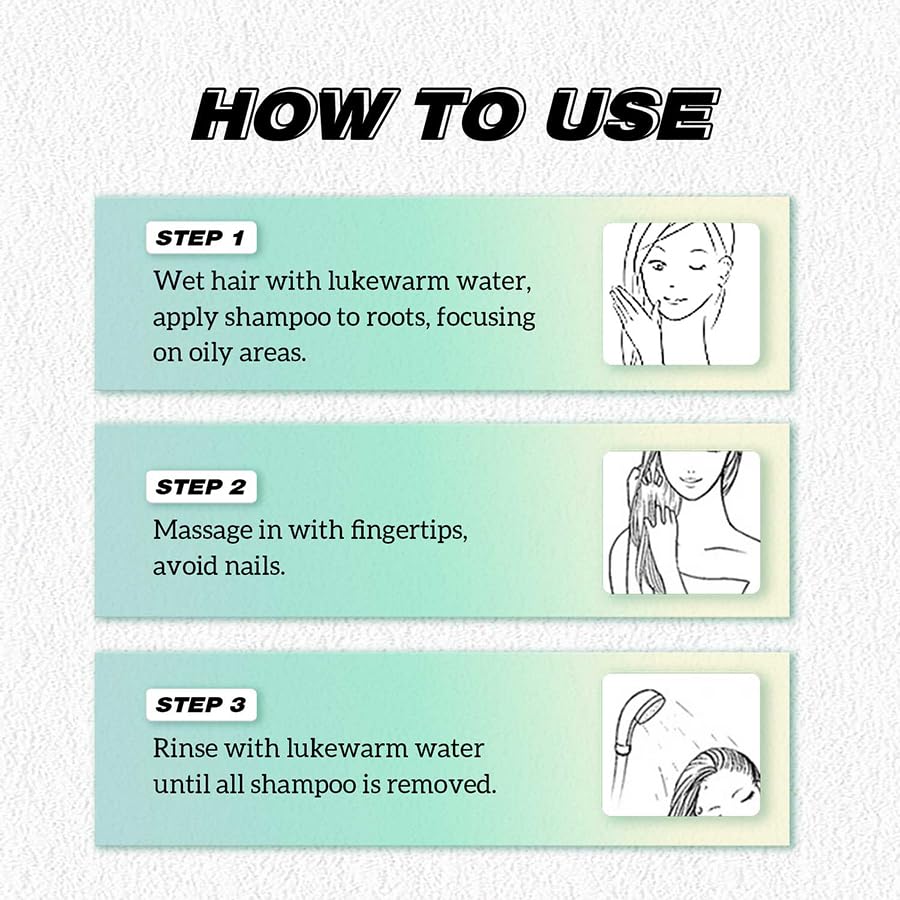 HOW TO USE

STEP 1
Wet hair with lukewarm water, apply shampoo to roots, focusing on oily areas.

STEP 2
Massage in with fingertips, avoid nails.

STEP 3
Rinse with lukewarm water until all shampoo is removed.